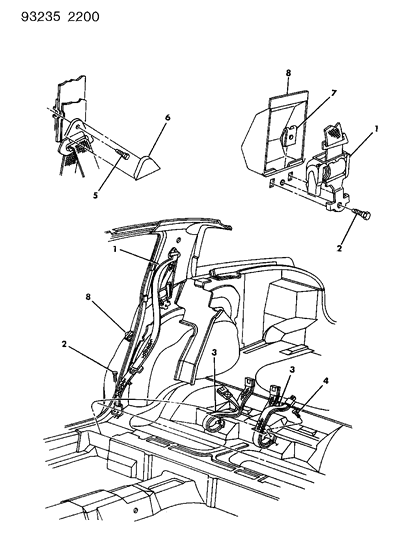 93235 2200

6

5

8

7

1

2

1

8

2

3

3

4