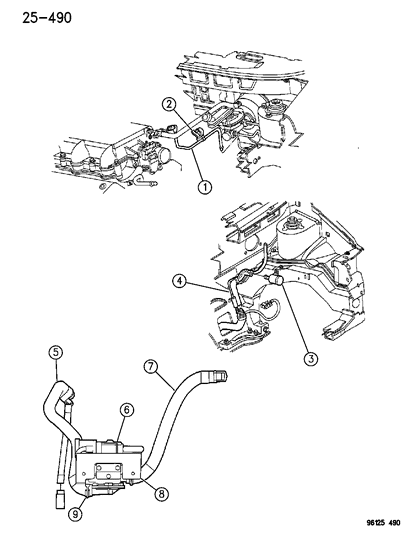 25-490

2
1
4
3
5
7
6
8
9

96125 490