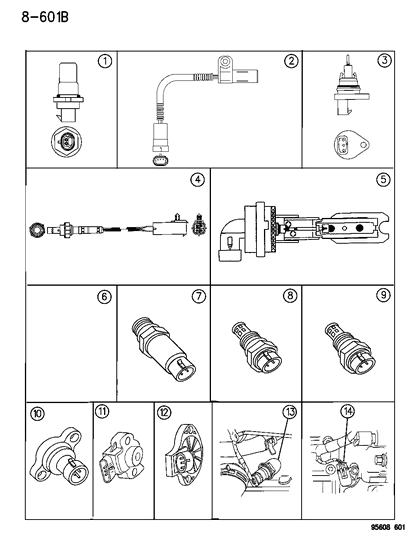 8-601B

1
2
3
4
5
6
7
8
9
10
11
12
13
14

95608 601