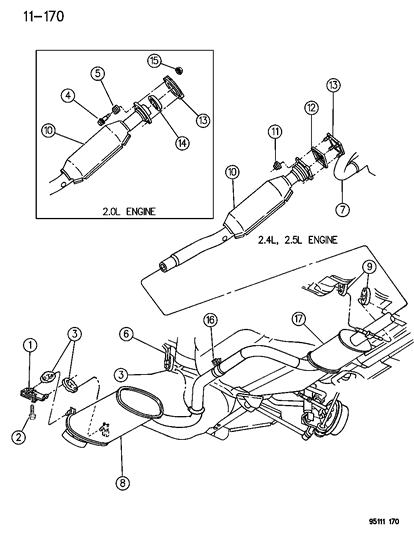 11-170

15
5
4
13
10
14
2.0L ENGINE

13
12
11
10
7
2.4L, 2.5L ENGINE

9
6
16
17
1
3
3
2
8

95111 170