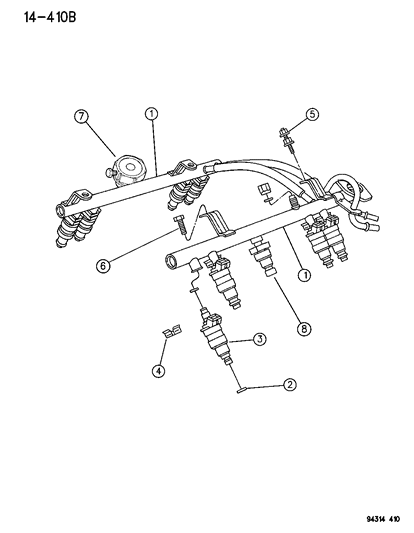 14-410B

7
1
5
6
1
8
3
4
2

94314 410