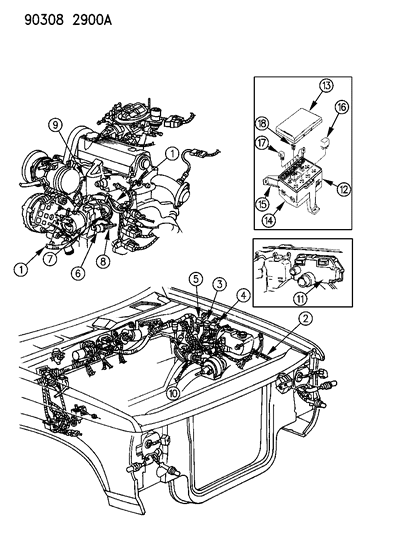 90308 2900A

9
1
1
7
6
8
13
16
18
17
12
15
14
11
5
3
4
2
10