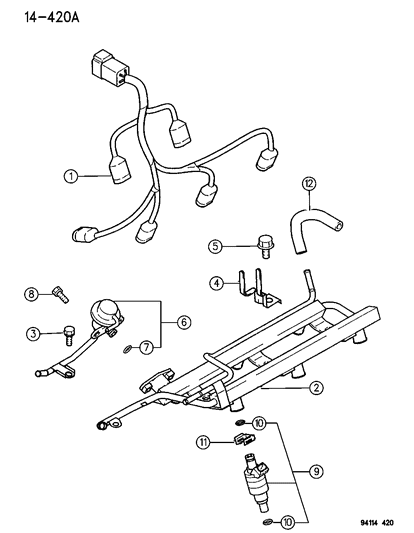 14-420A

1
12
5
4
8
6
3
7
2
10
11
9
10

94114 420