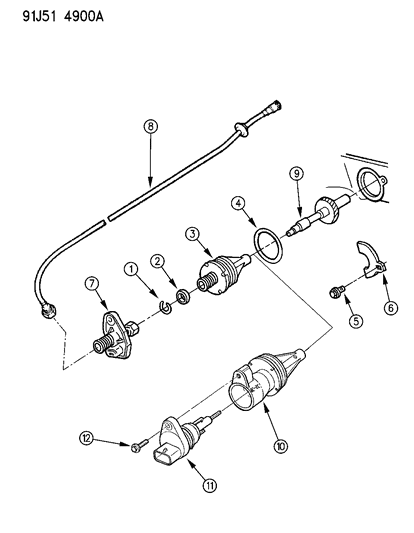 91J51 4900A

8

9

4

3

2

1

7

6

5

10

12

11