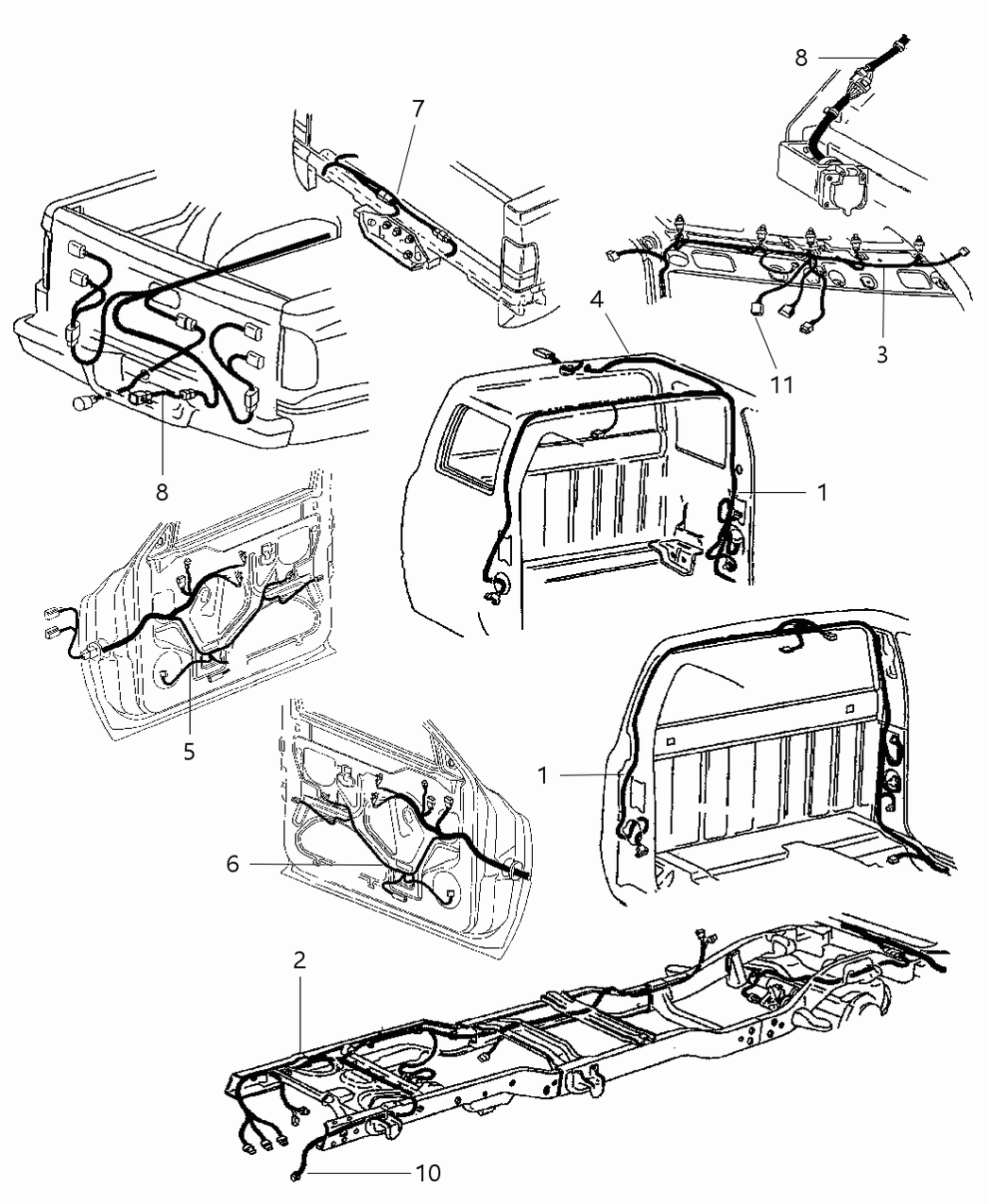 8
7
4
3
11
8
1
5
1
6
2
10