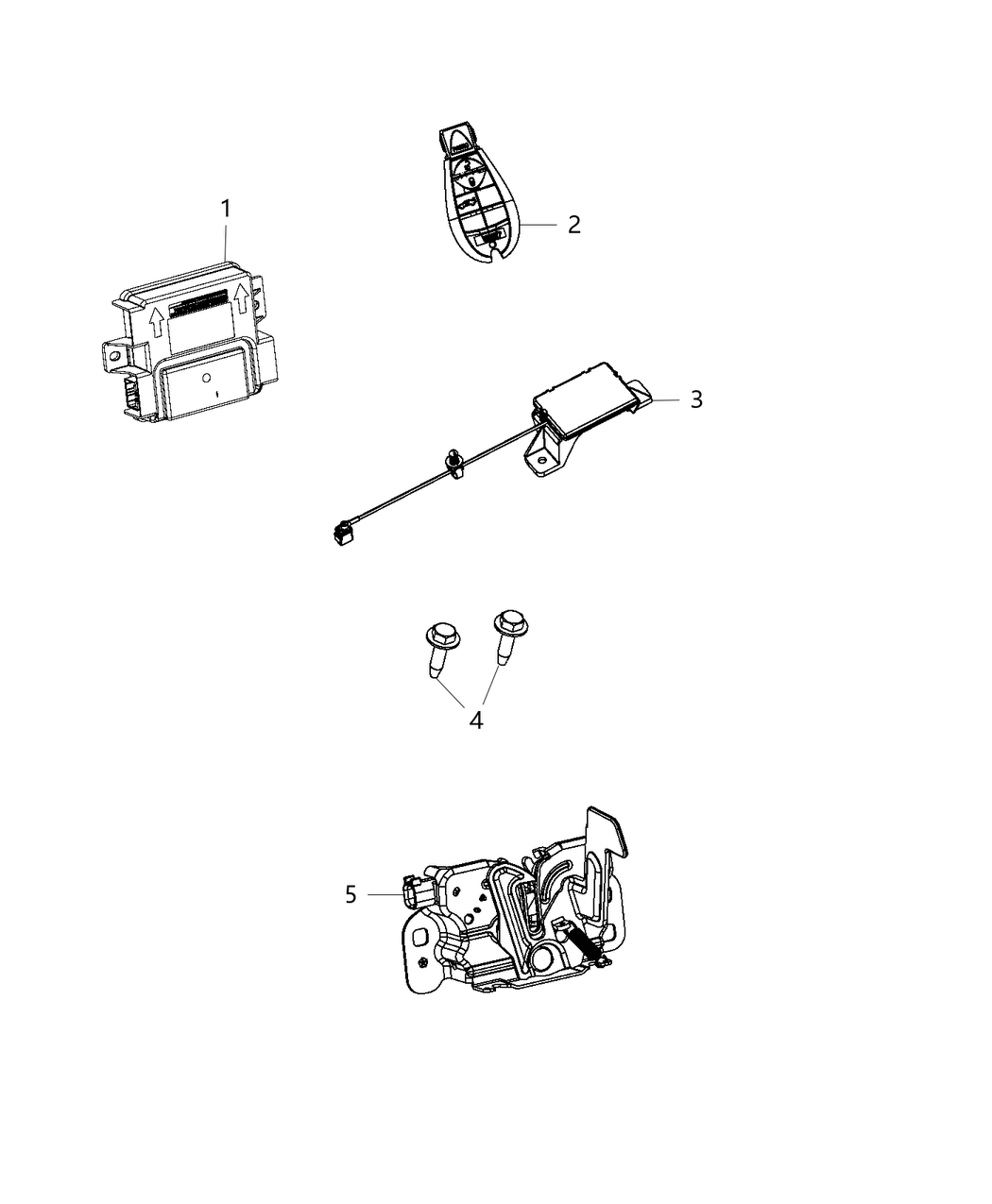 1
2
3
4
5