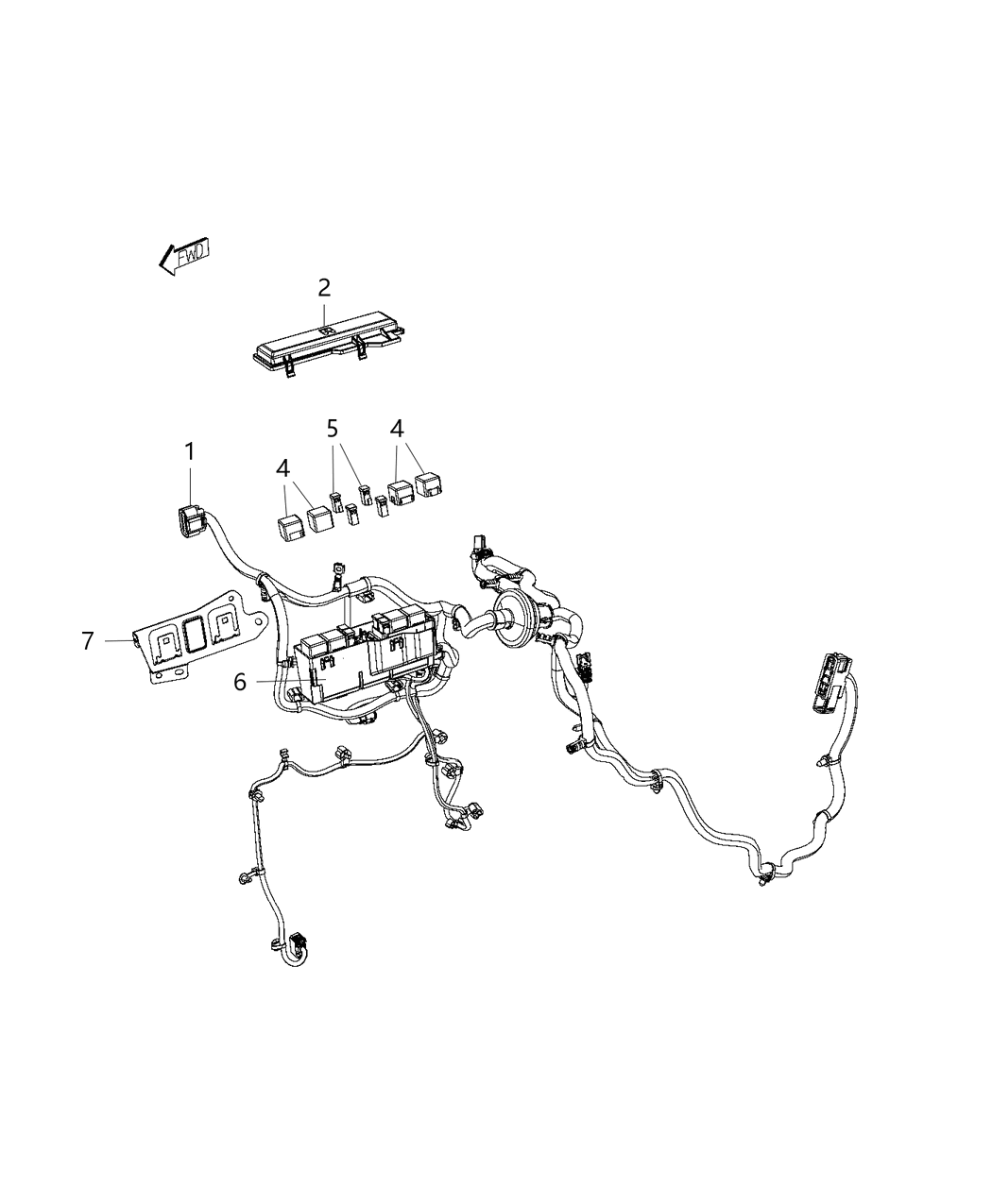 FWD

2

1

5

4

4

7

6