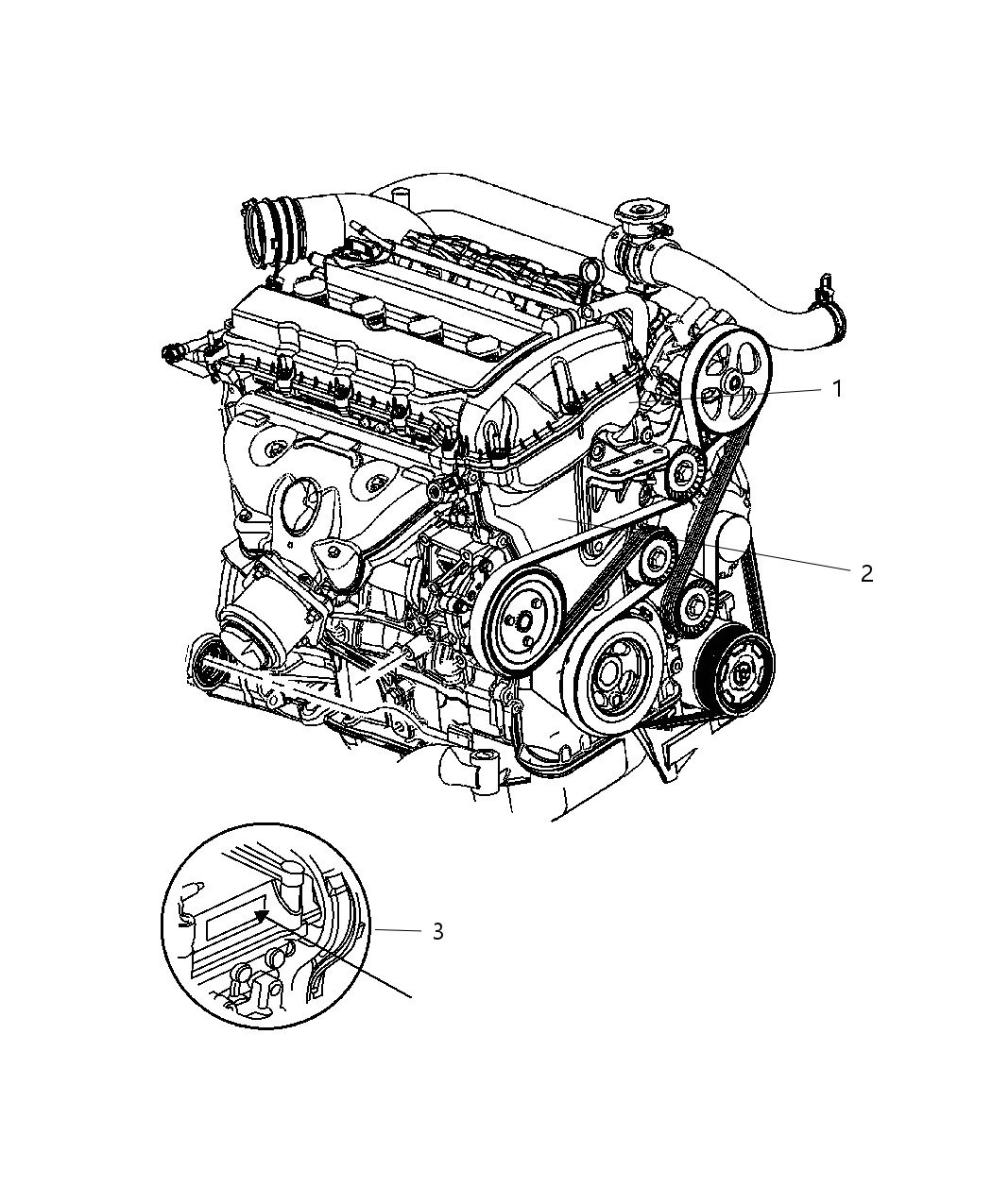 1
2
3