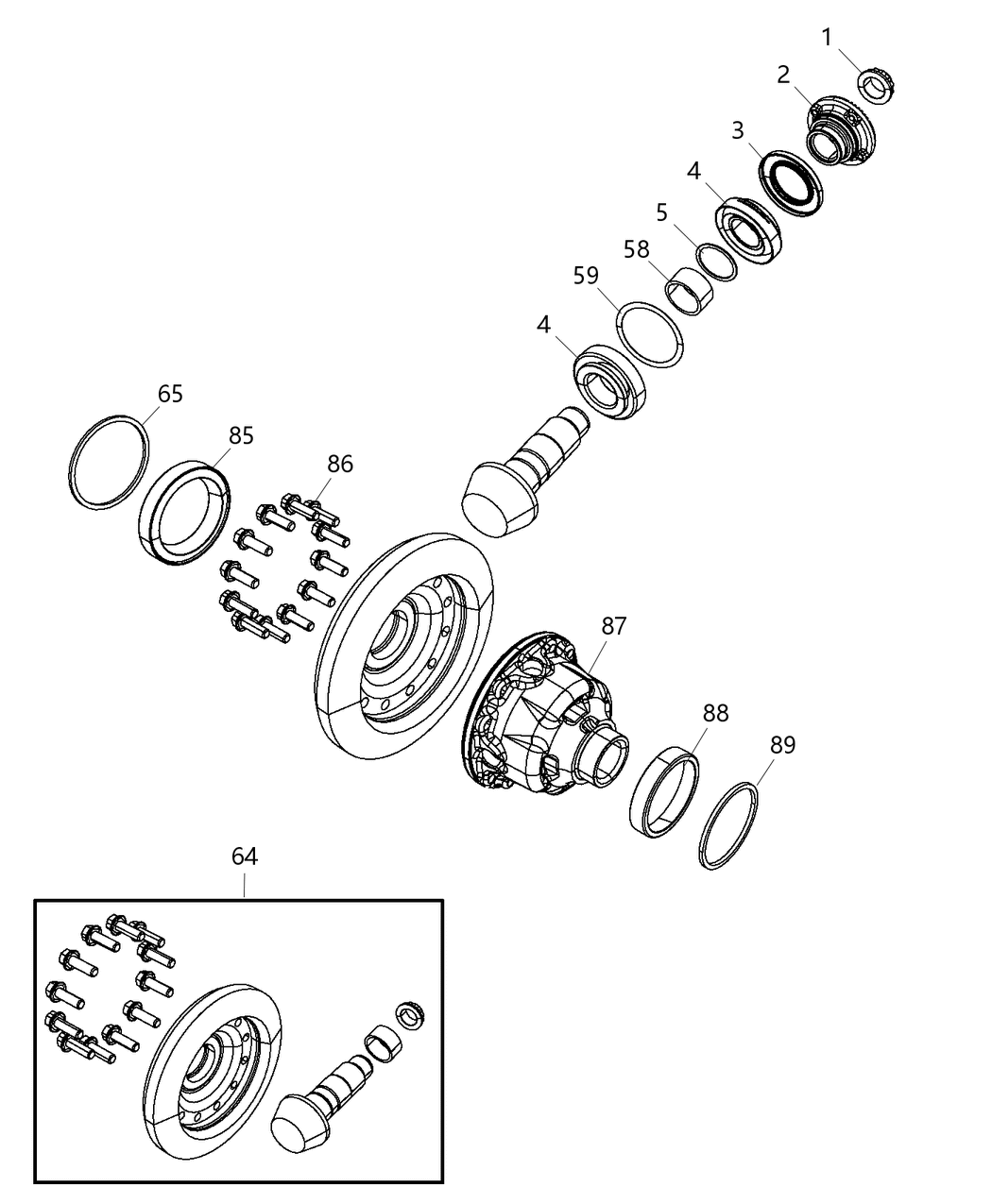 1
2
3
4
5
58
59
4
65
85
86
87
88
89
64