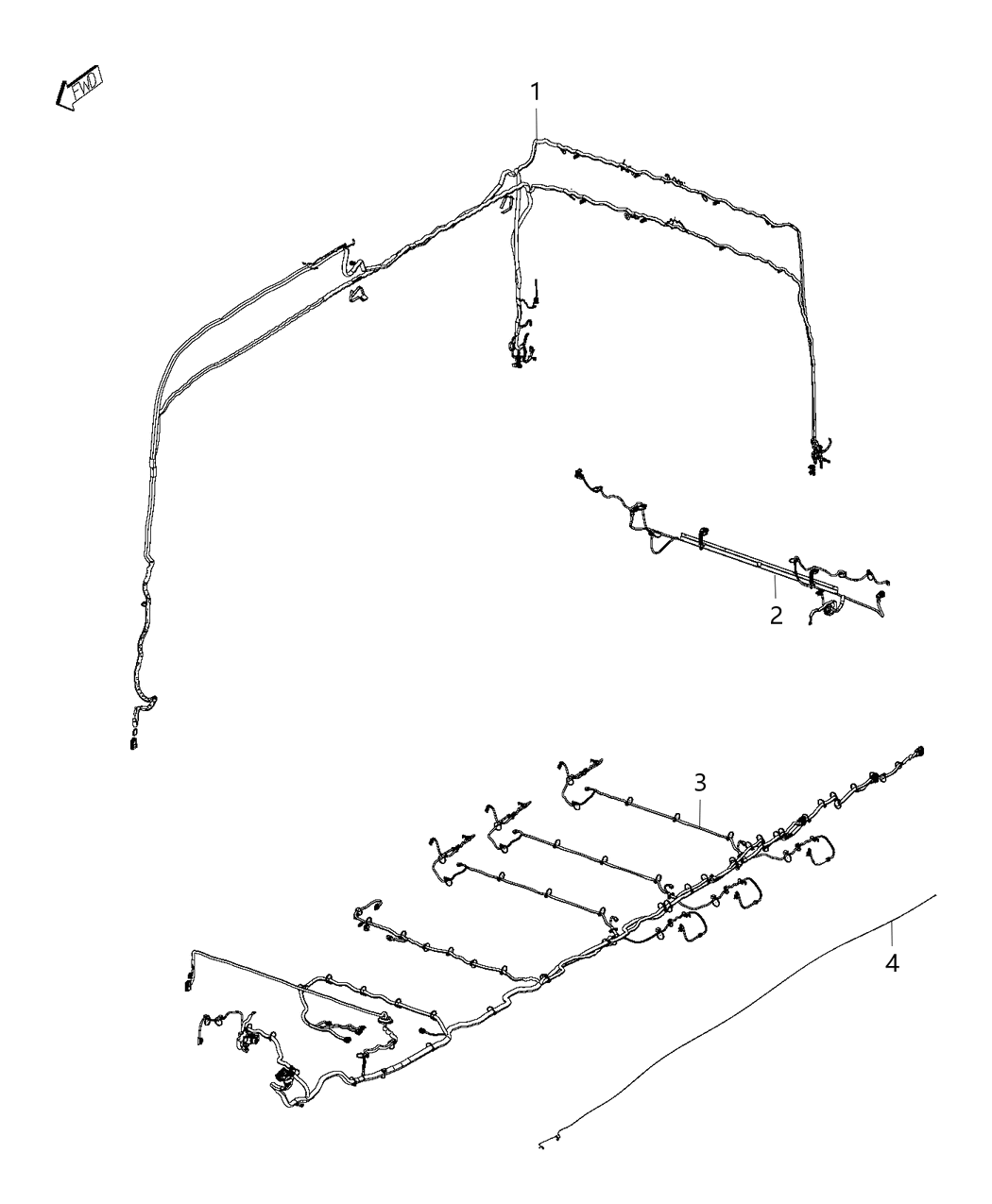 FWD

1

2

3

4