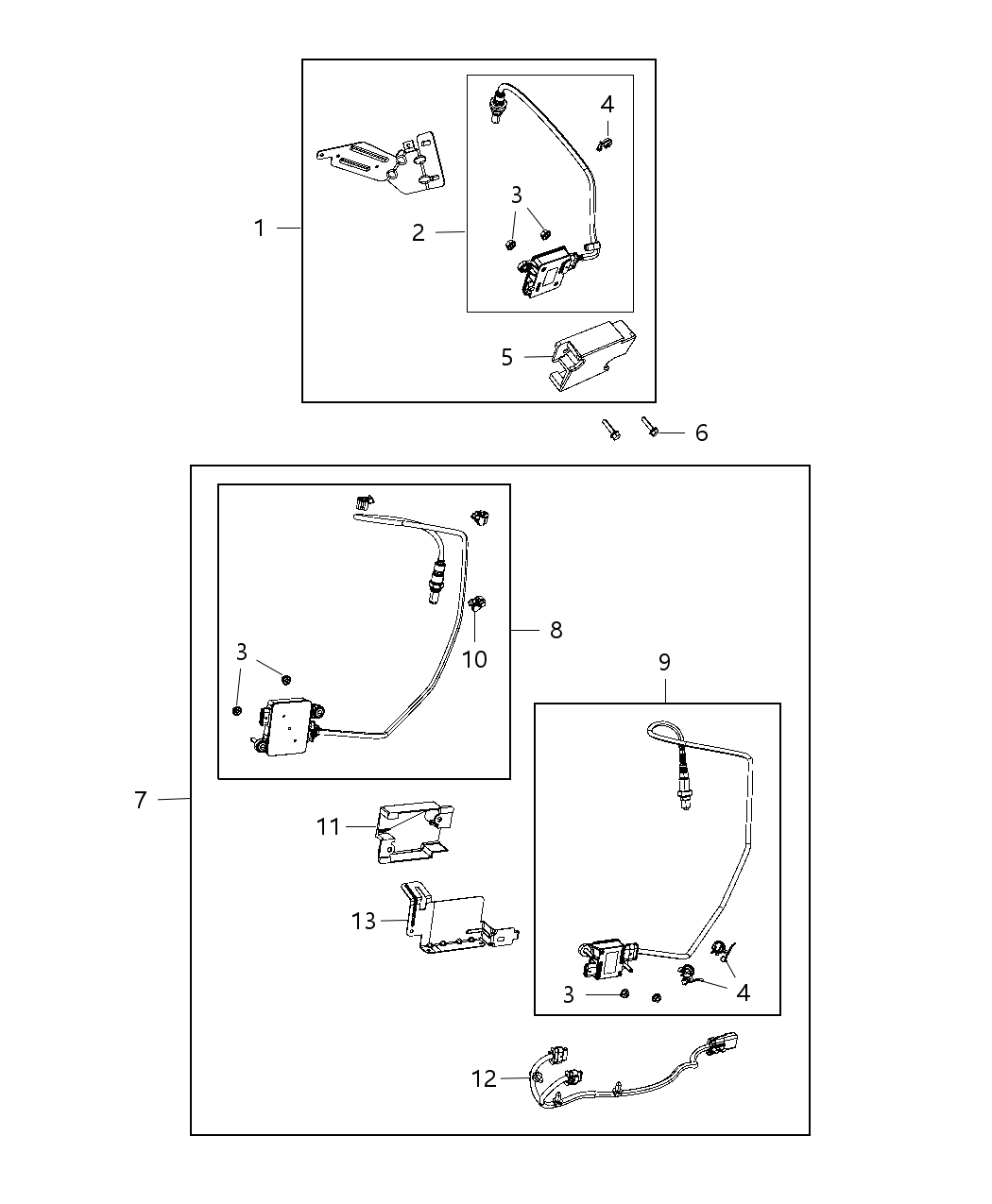 1
2
3
4
5
6
7
8
3
10
9
11
13
3
4
12