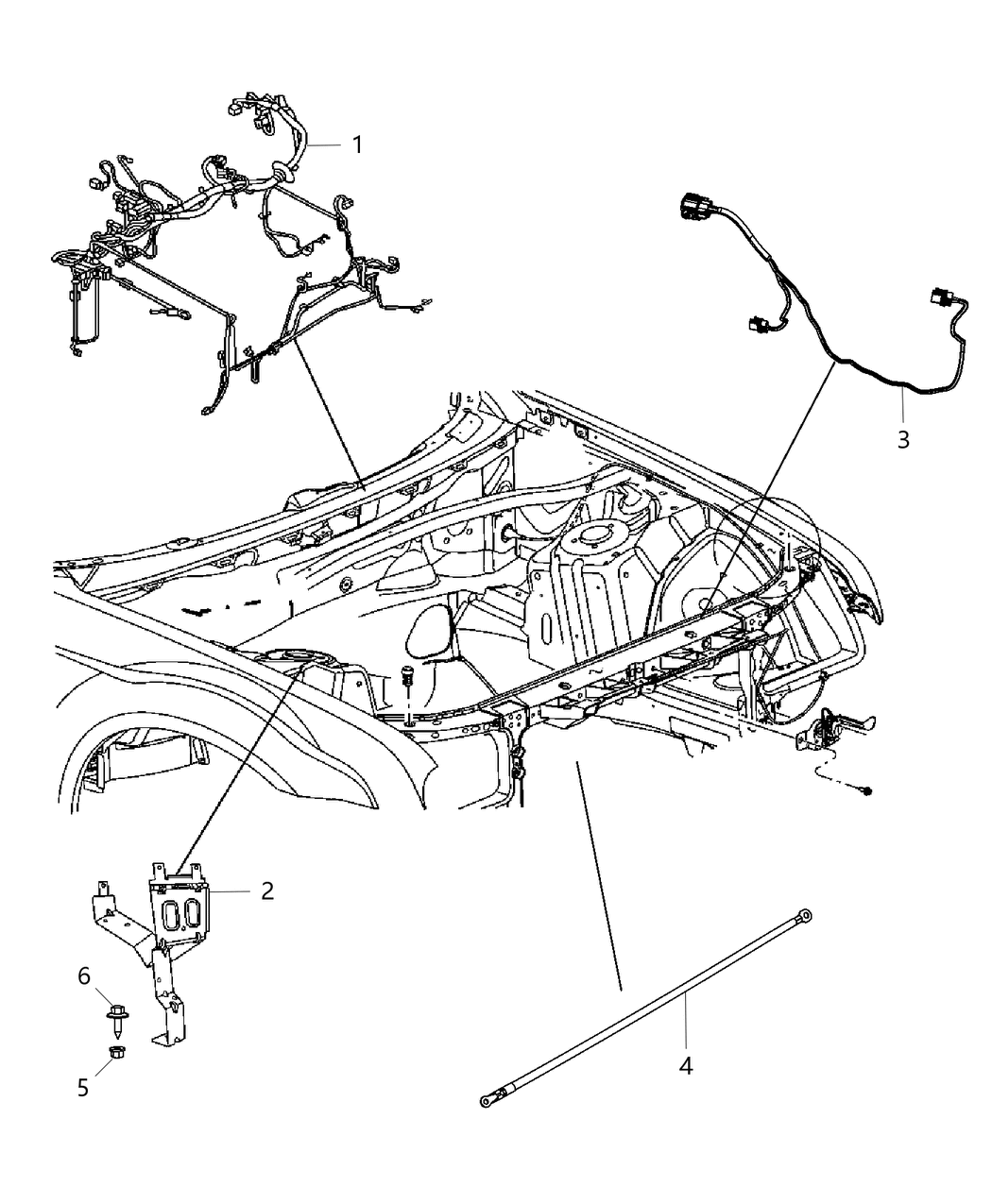 1
3
2
6
5
4