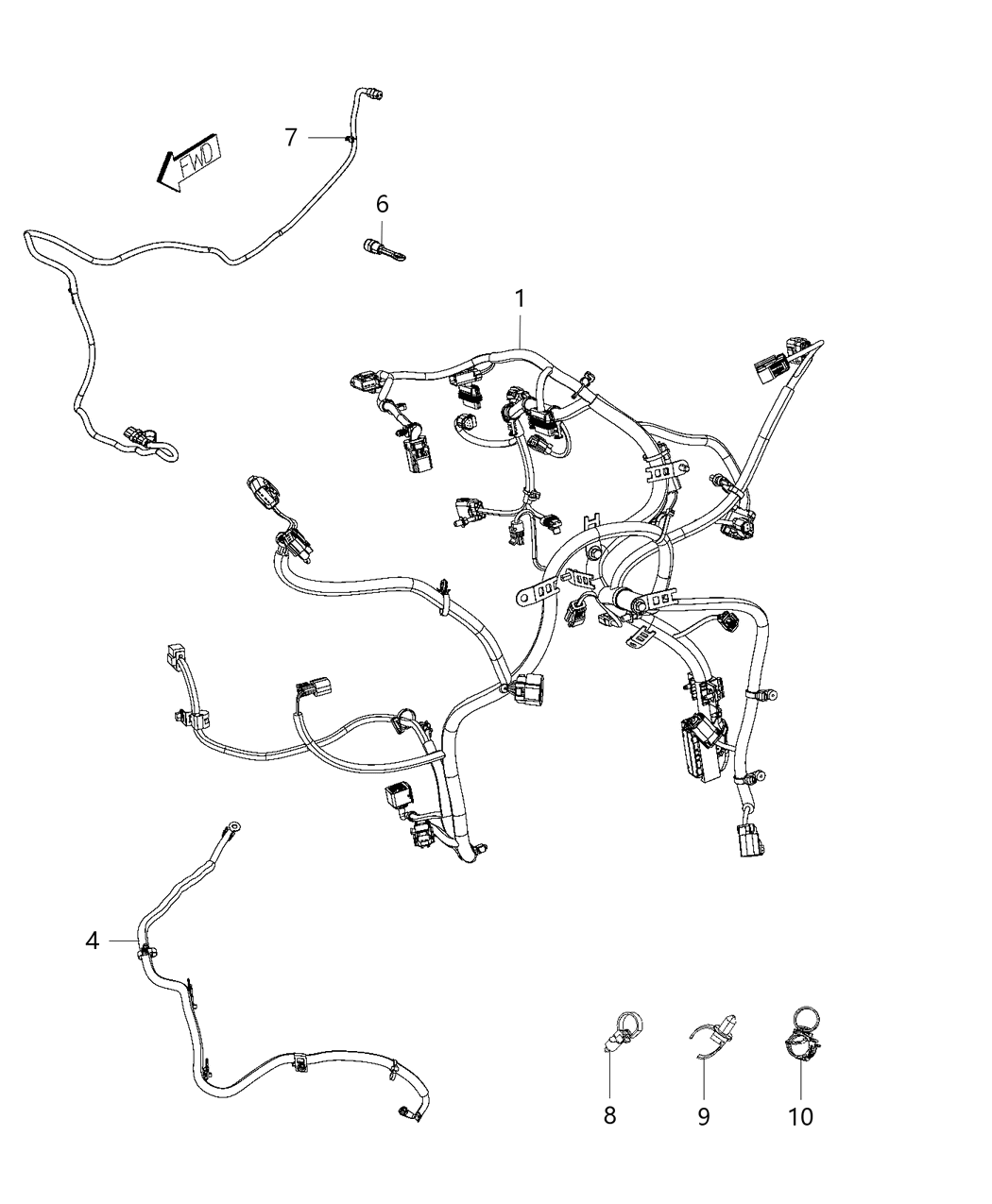 7

FWD

6

1

4

8

9

10