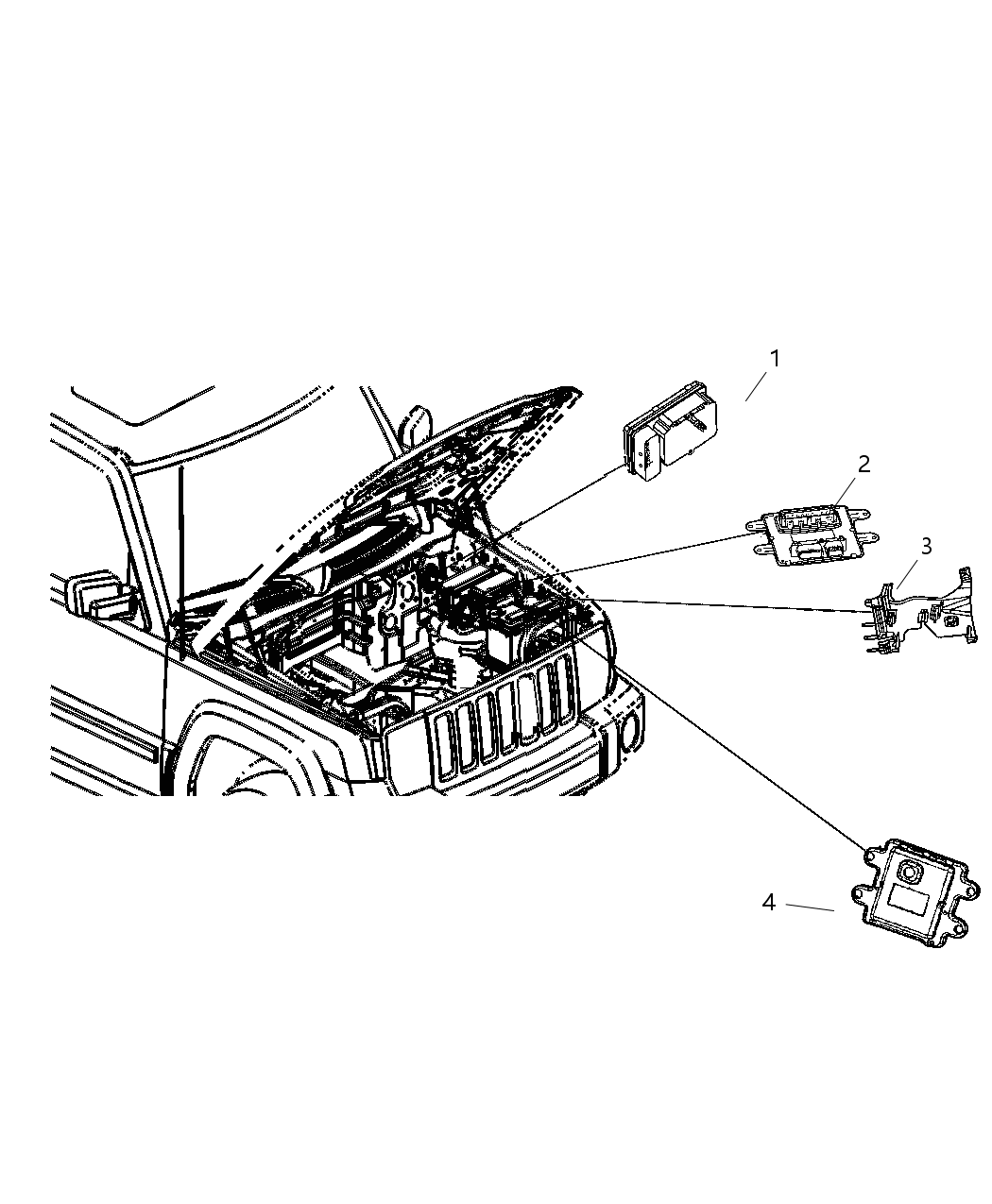 1
2
3
4