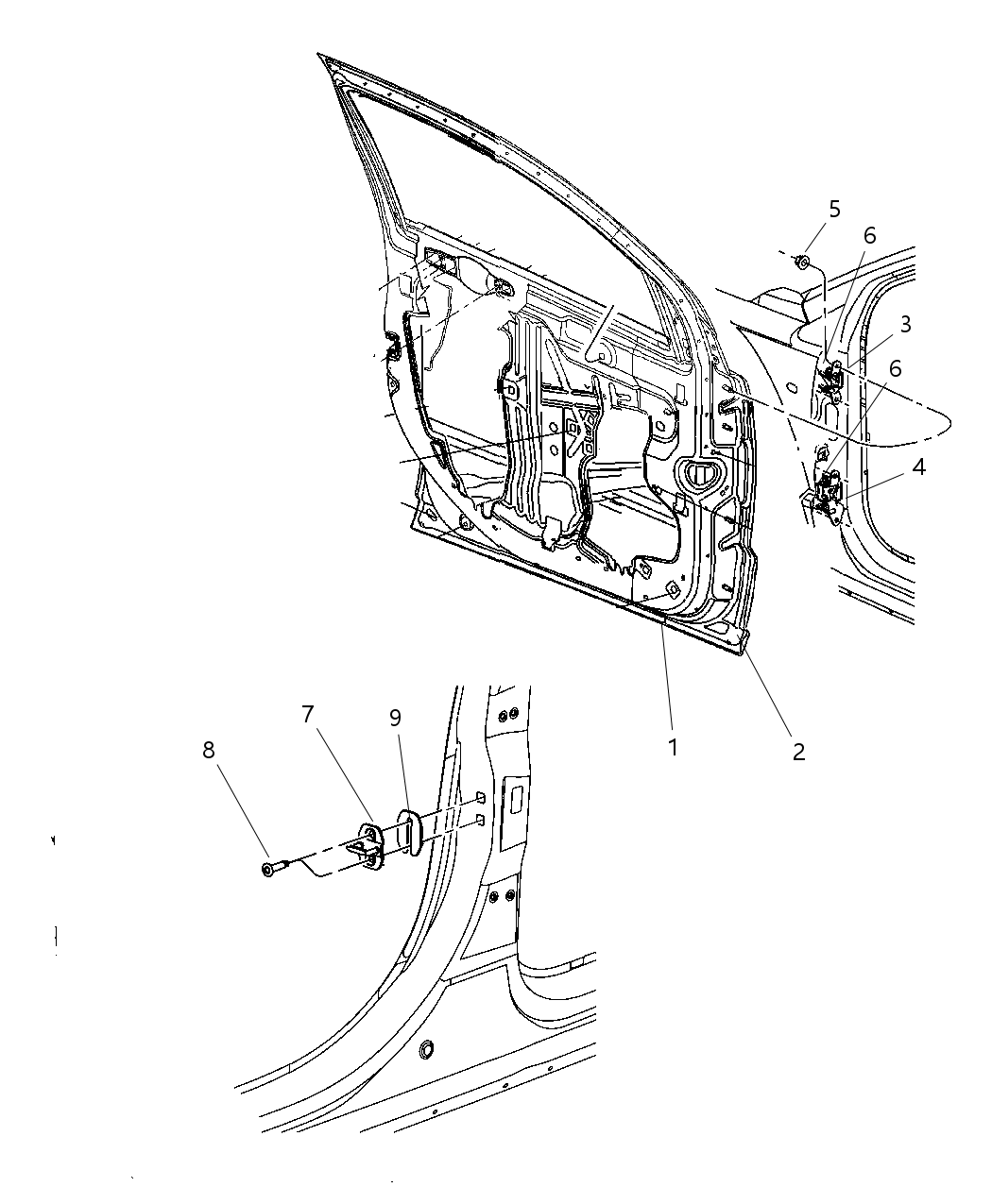 5
6
3
6
4
1
2
7
9
8