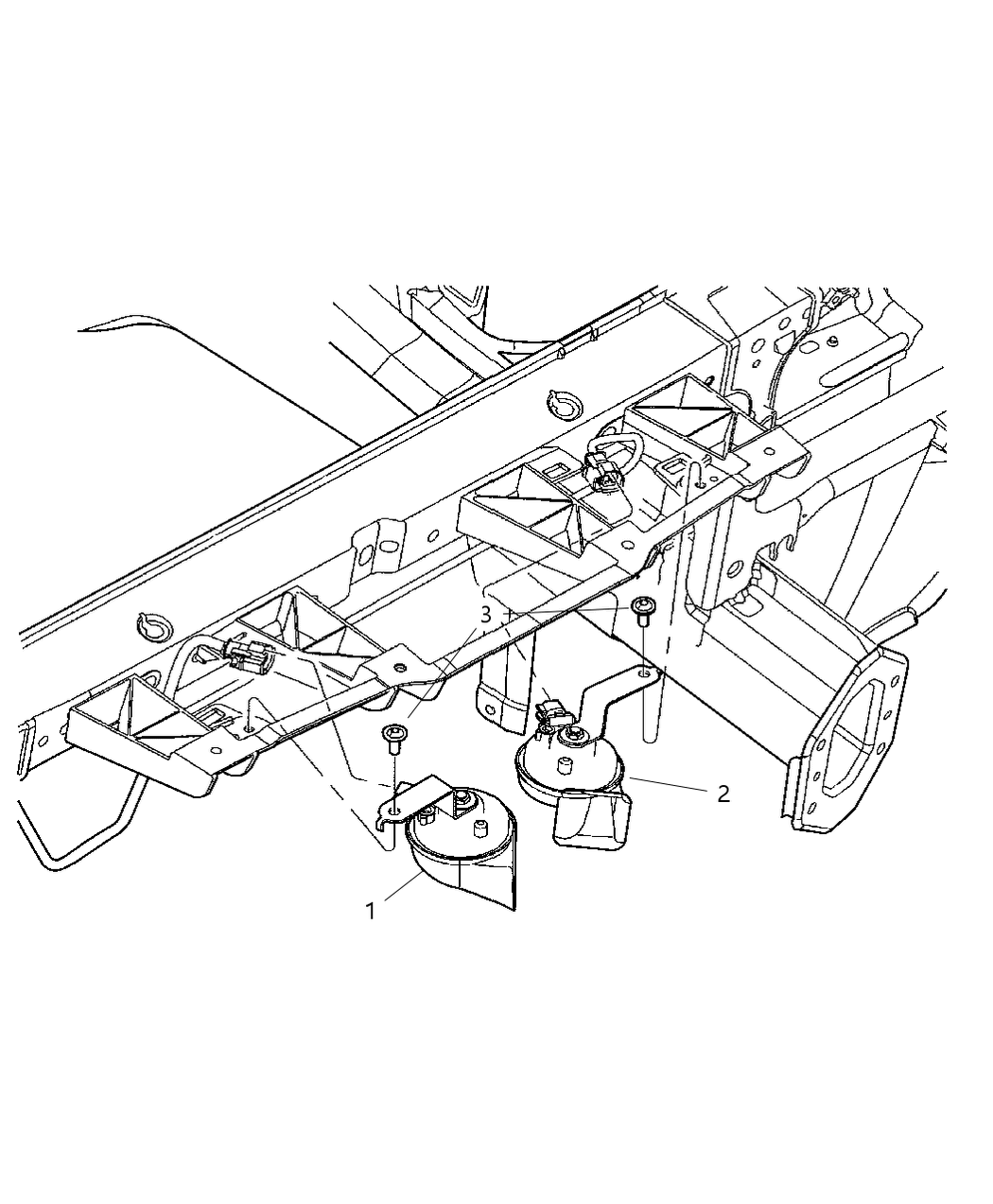 3
2
1