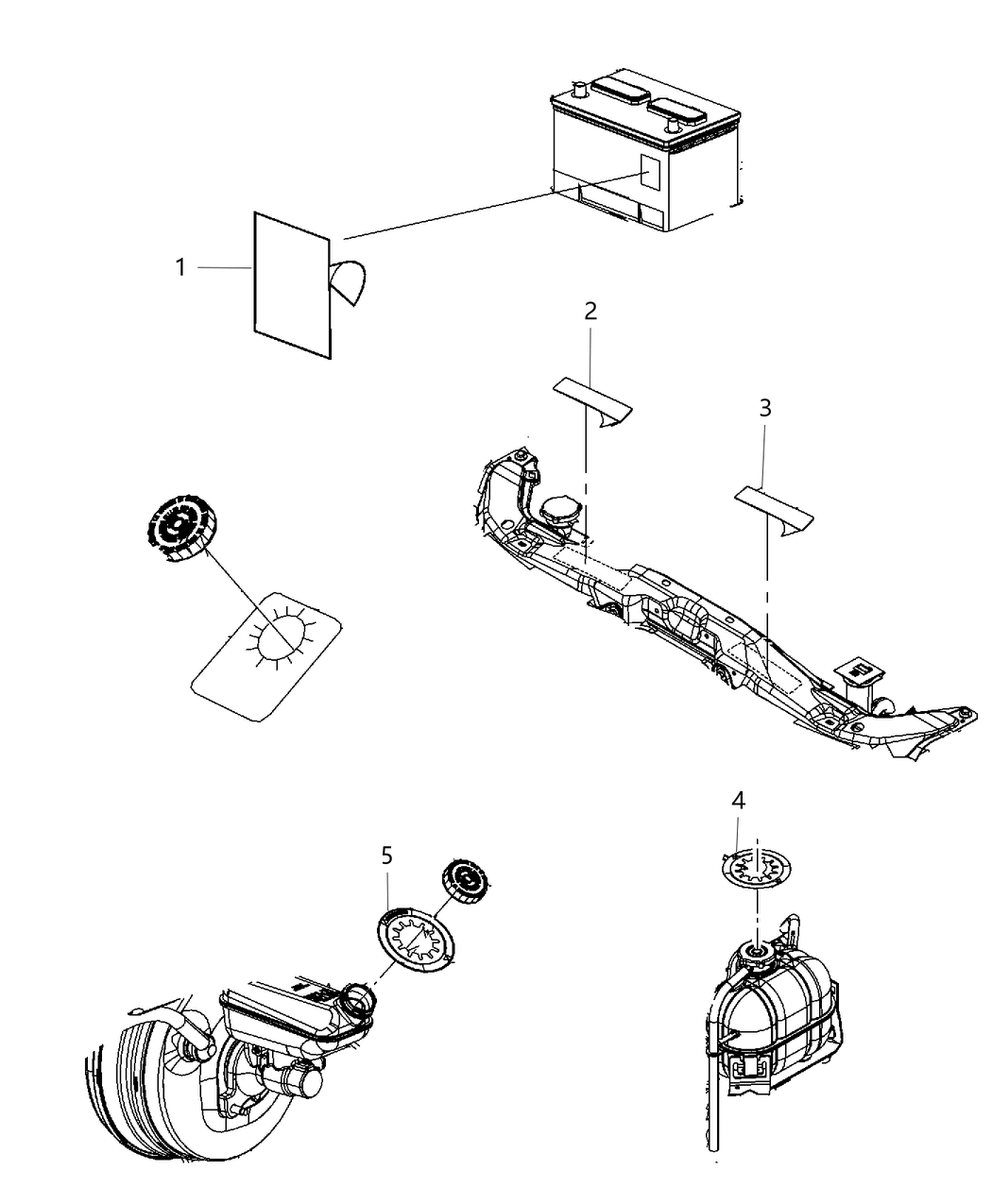 1
2
3
4
5