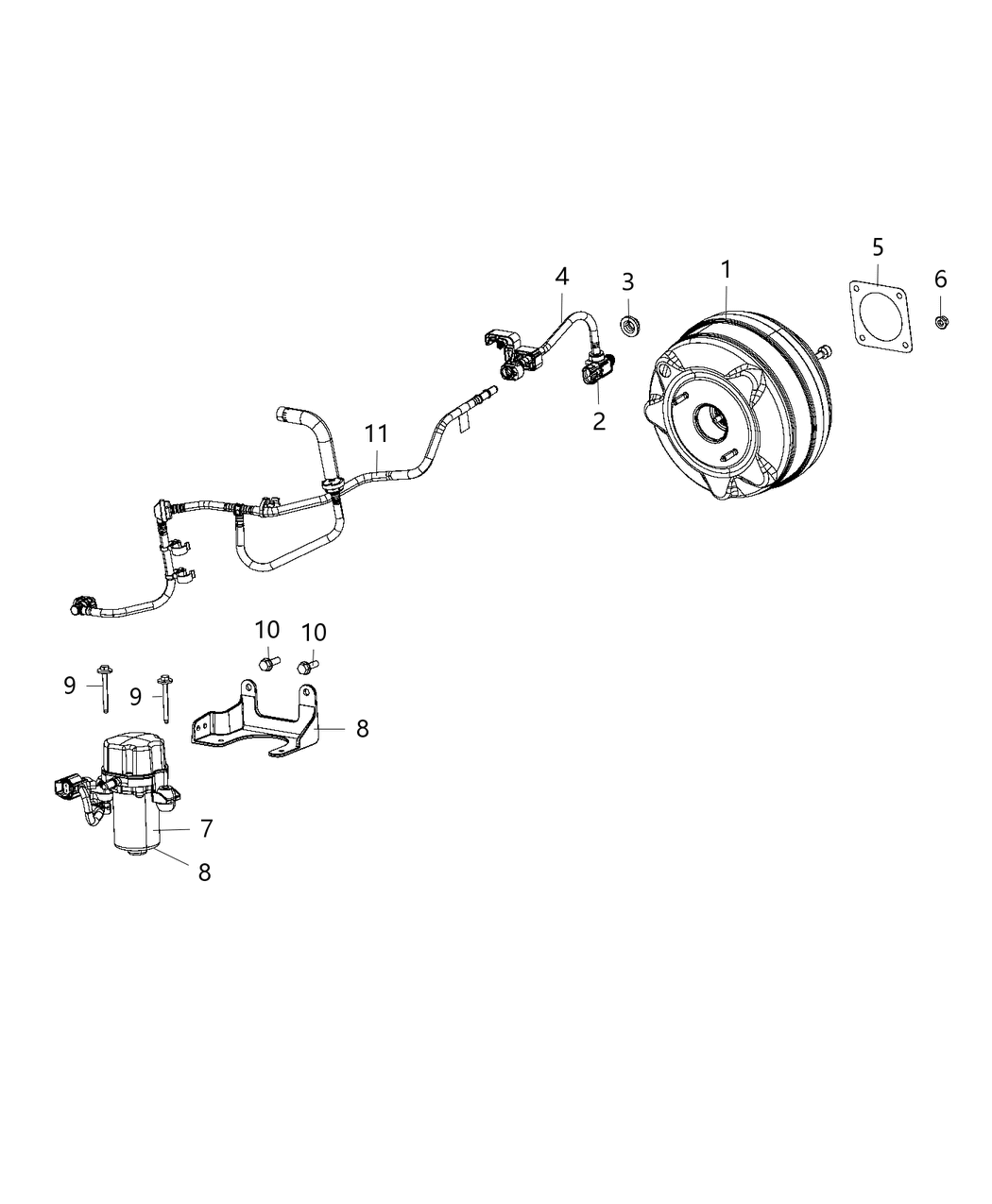 4
3
1
5
6
2
11
10
10
9
9
8
7
8