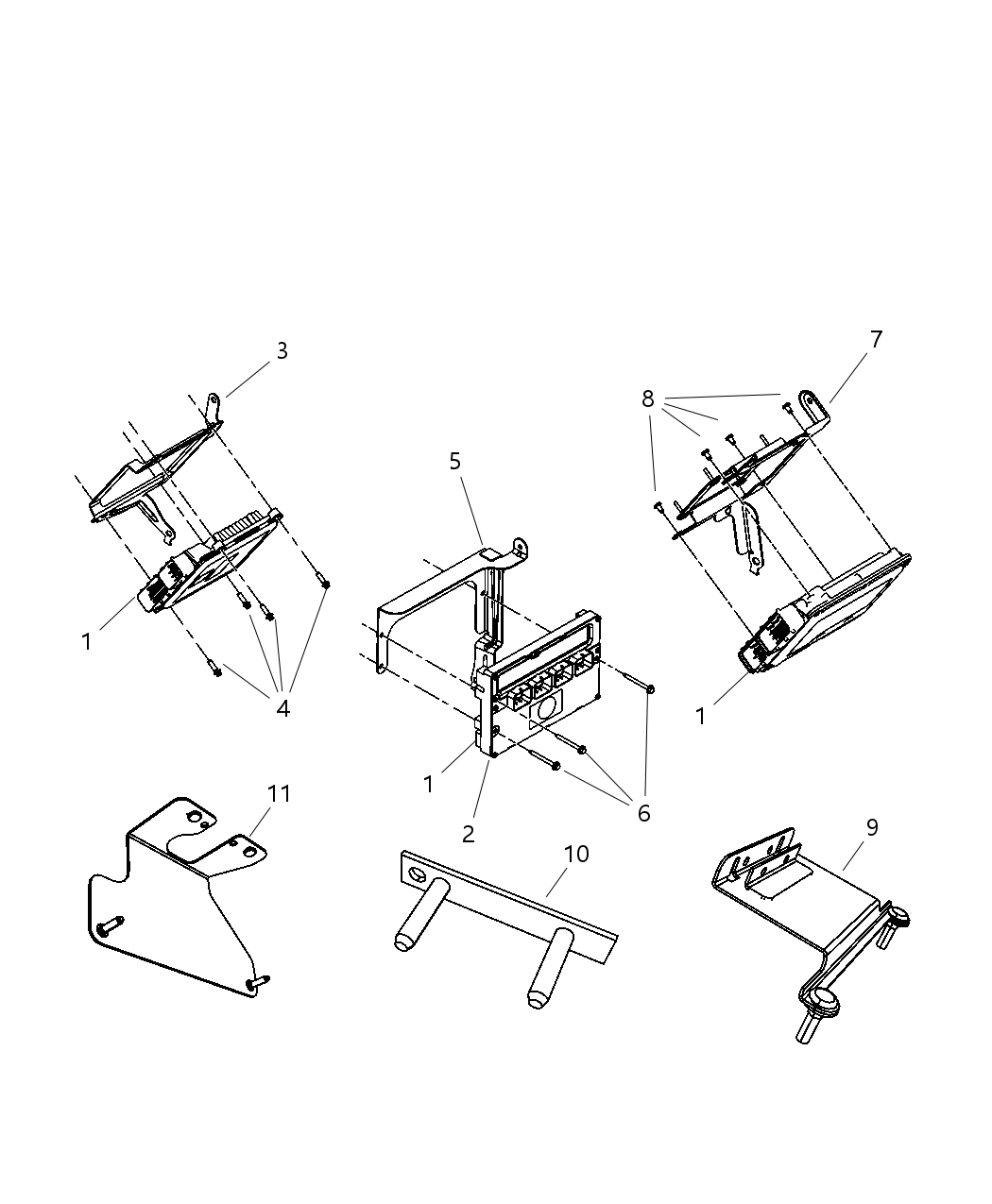 3
7
8
5
1
4
1
1
2
6
11
10
9