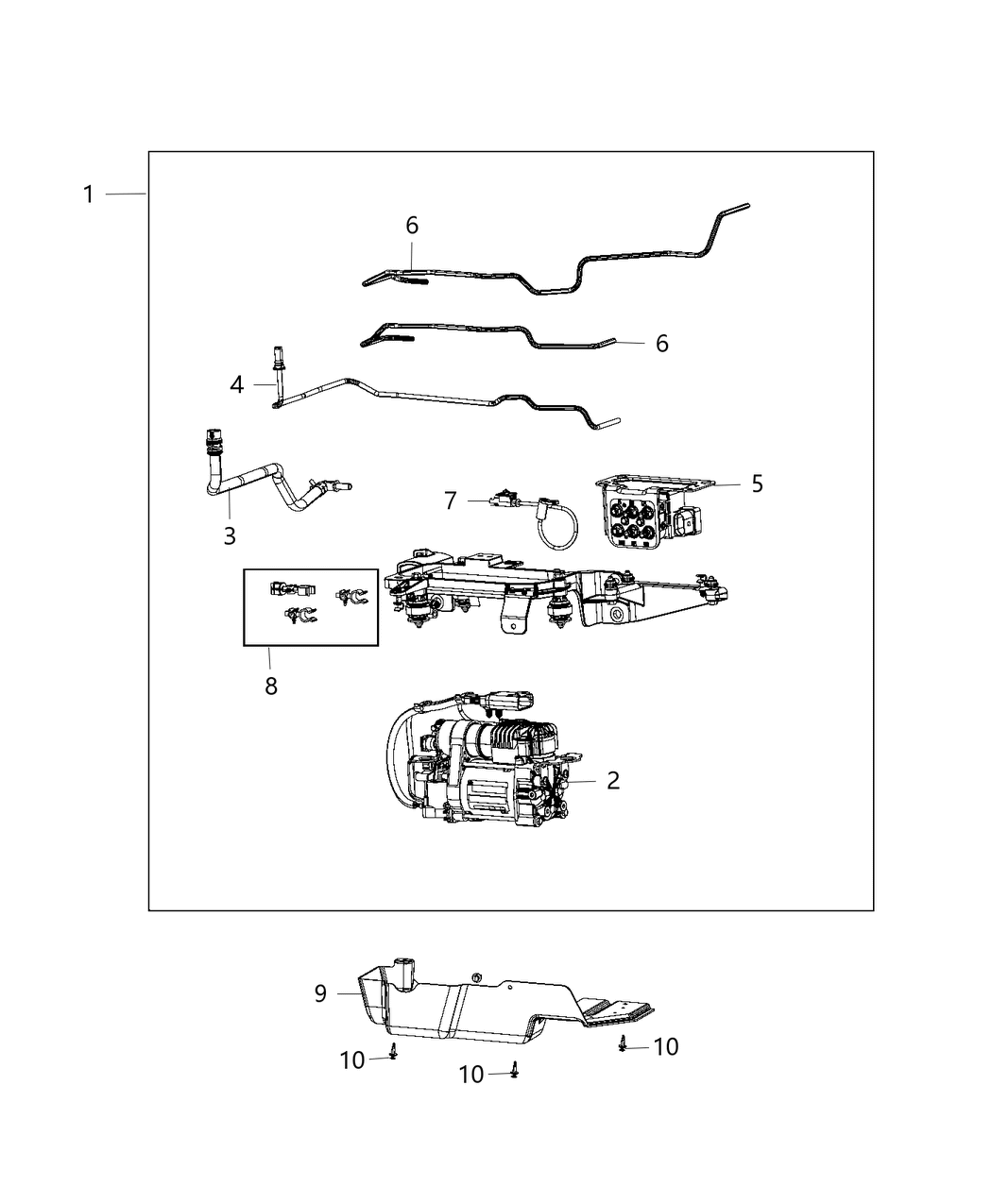 1
6
6
4
3
7
5
8
2
9
10
10
10