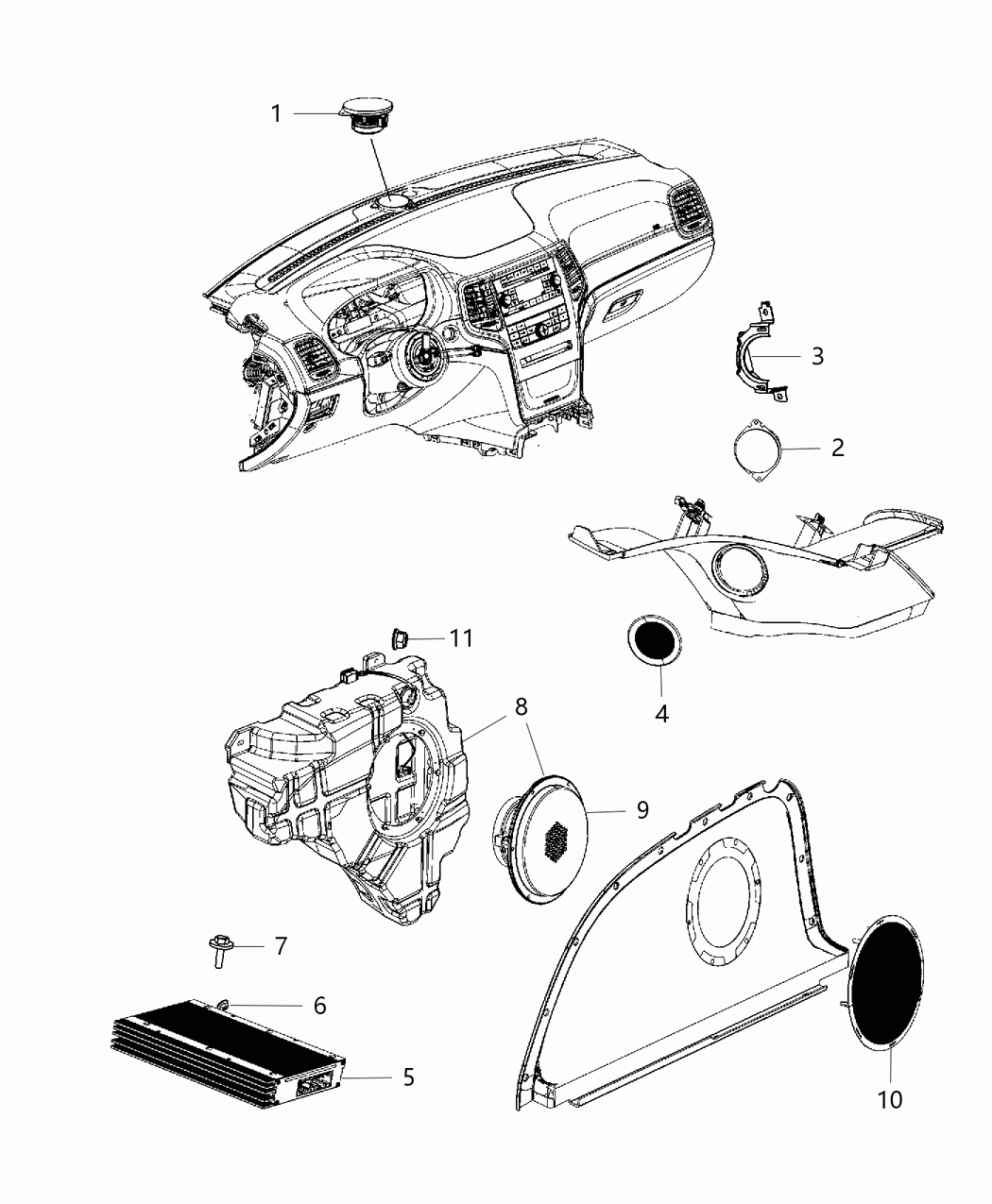 1
3
2
11
4
8
9
7
6
5
10