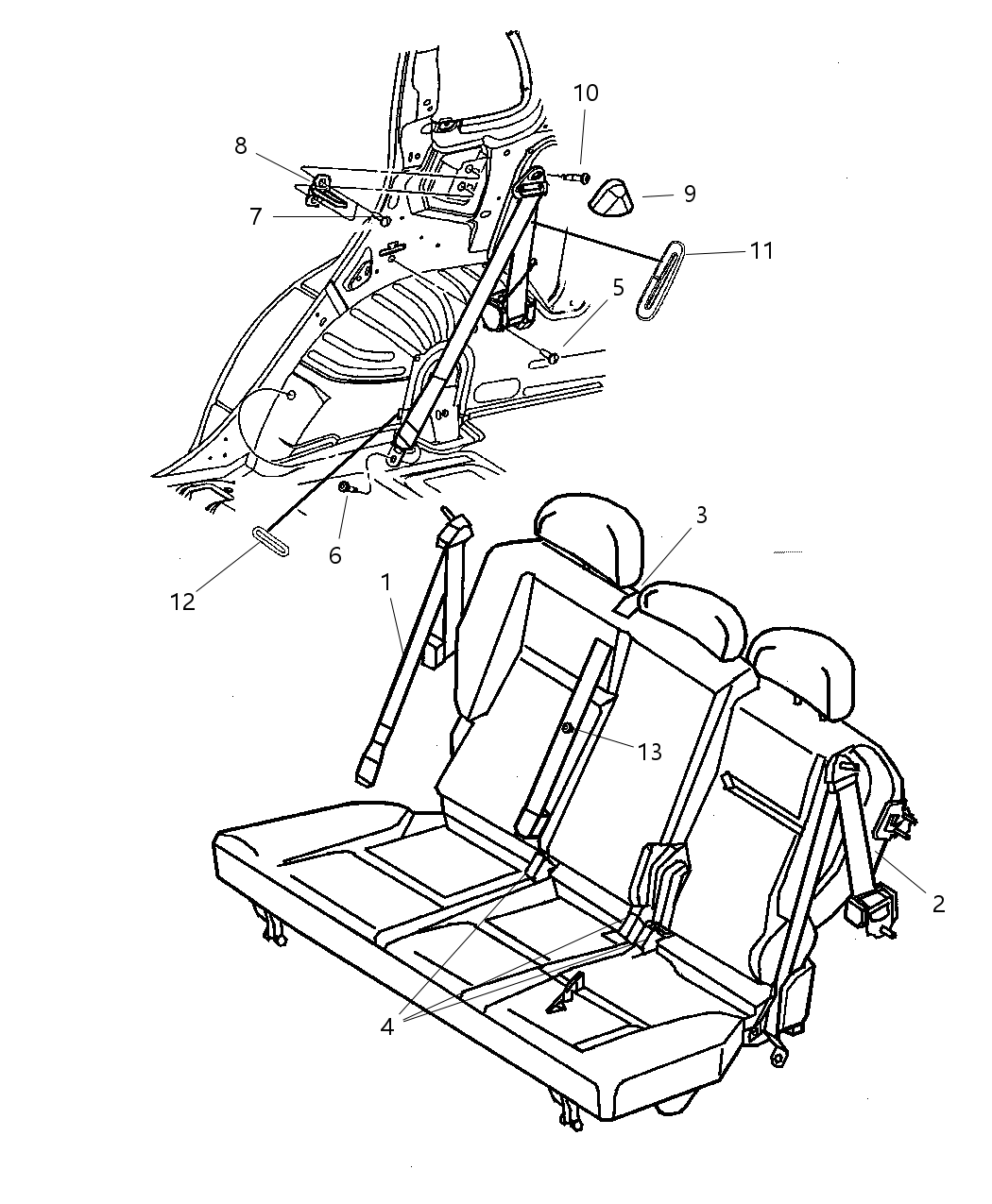 10
8
9
7
11
5
6
12
3
1
13
2
4