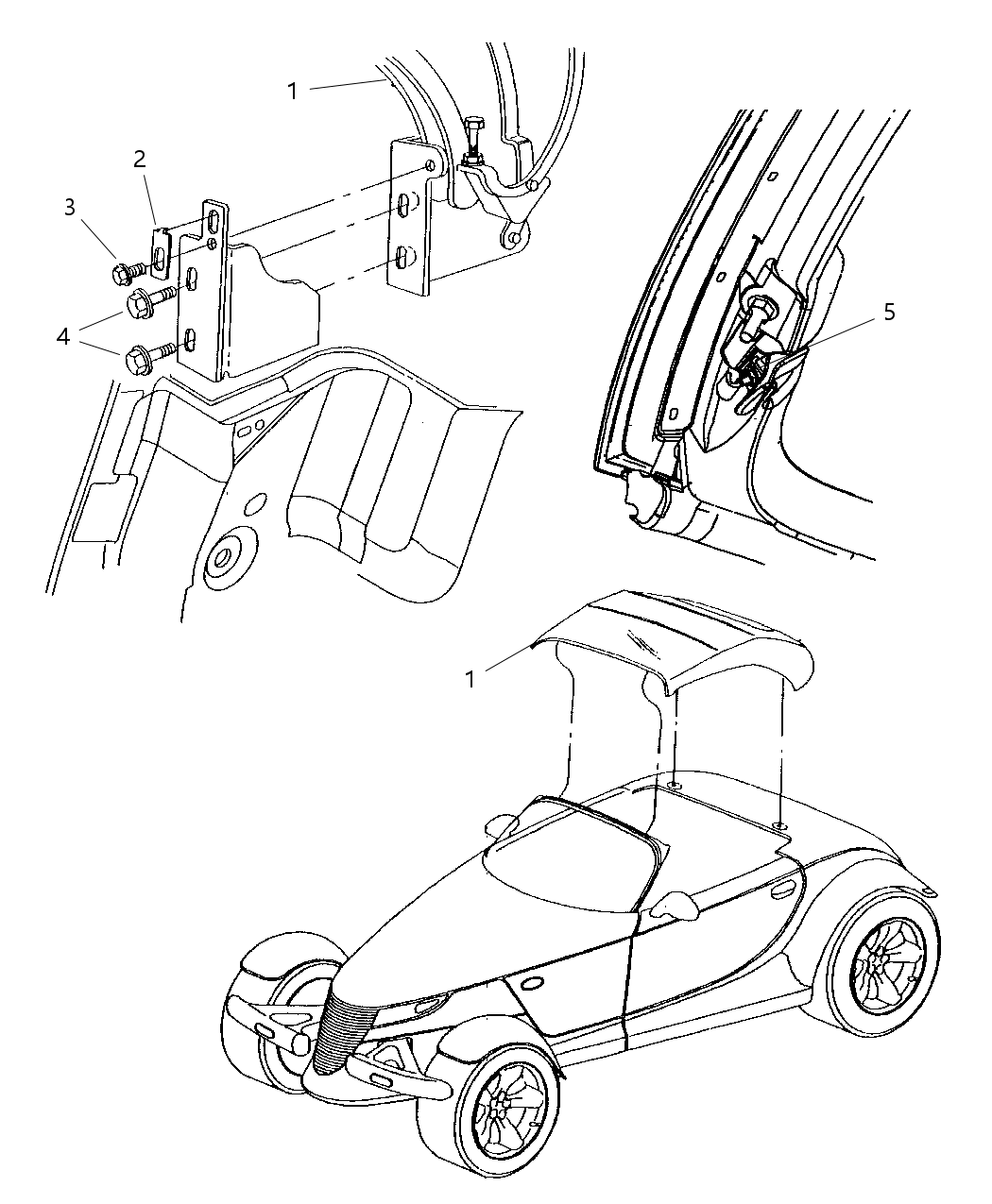 1
2
3
4
5
1