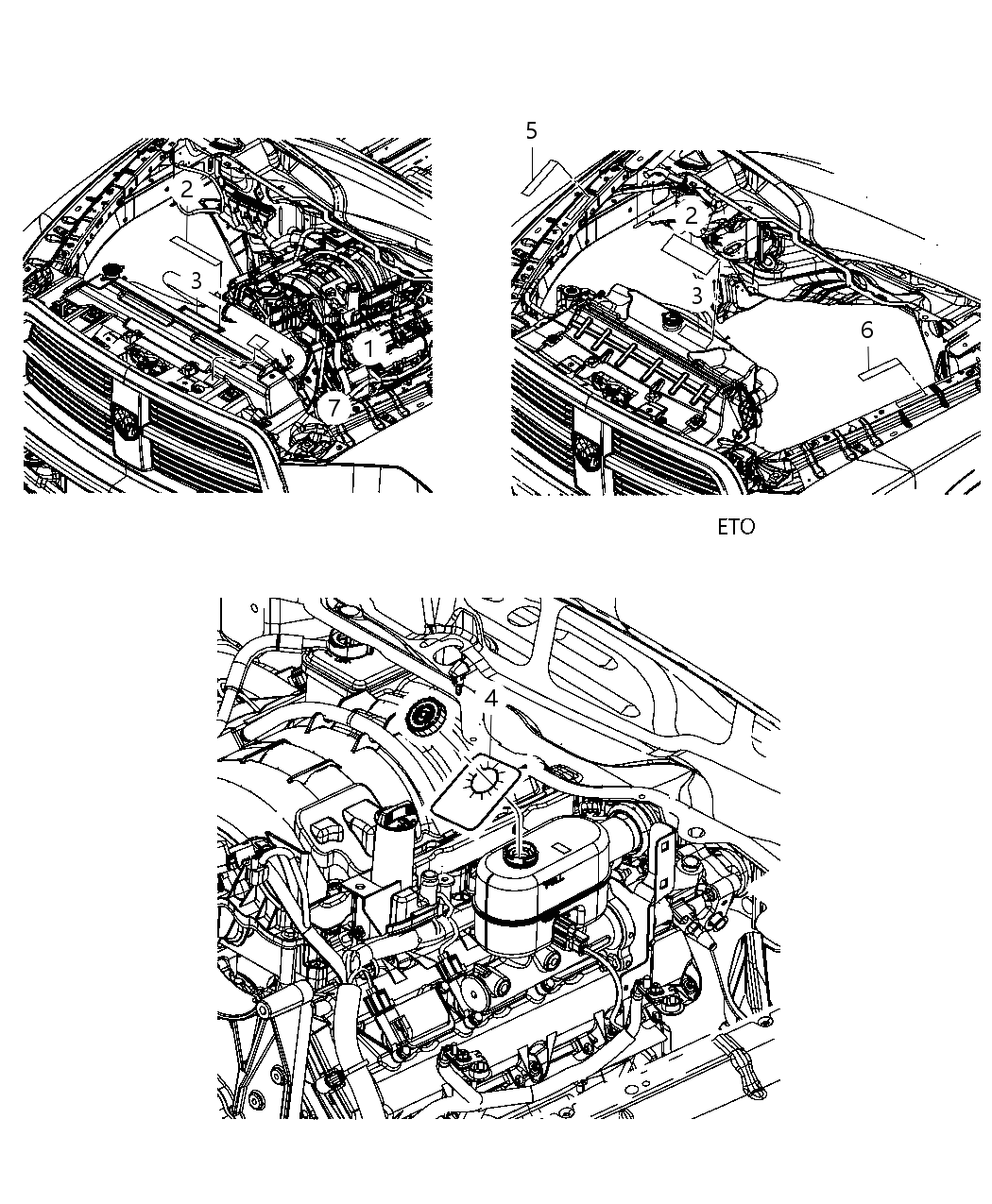 2
3
1
7
5
2
3
6
ETO
4