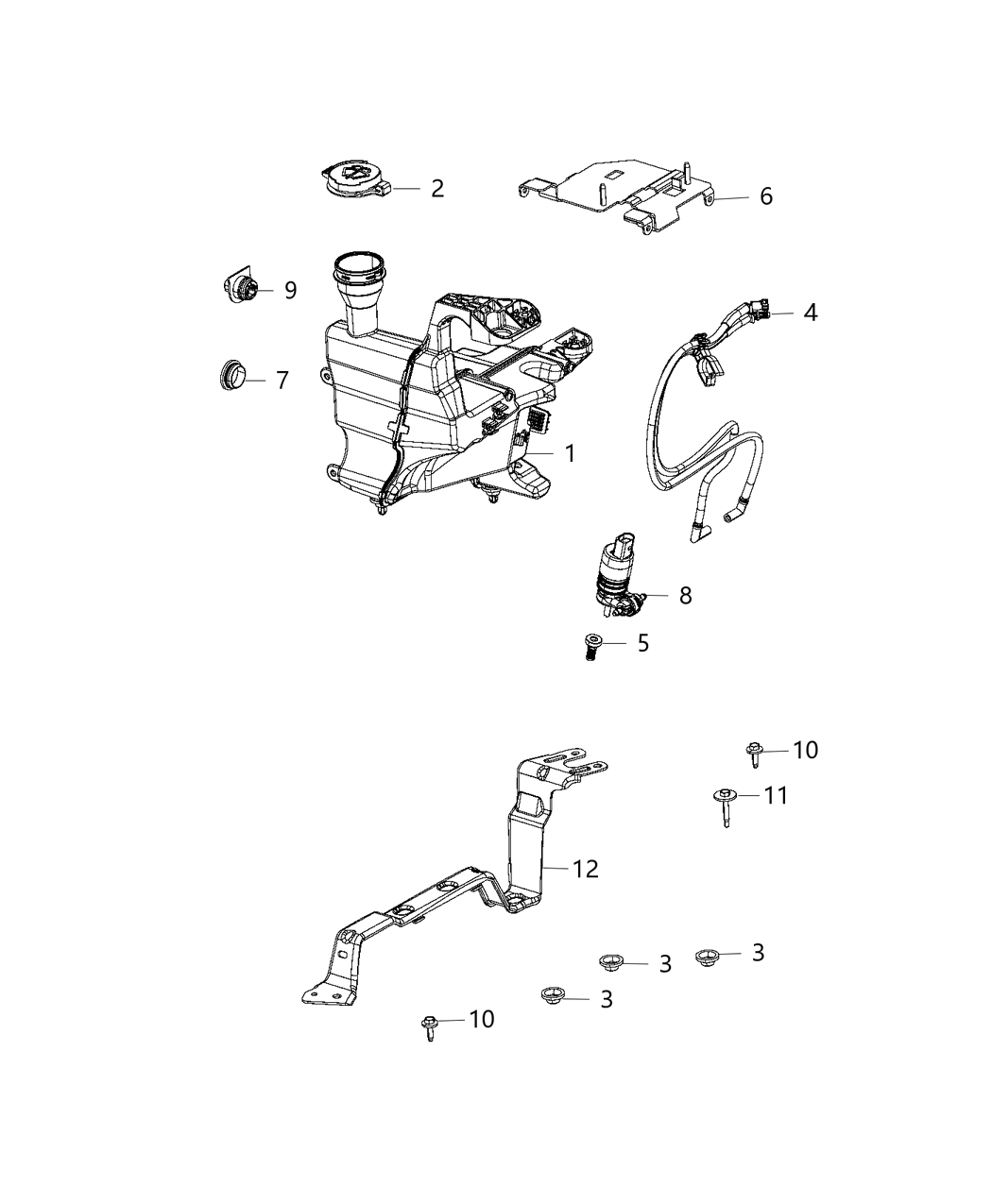 2
6
9
4
7
1
8
5
10
11
12
3
3
3
10