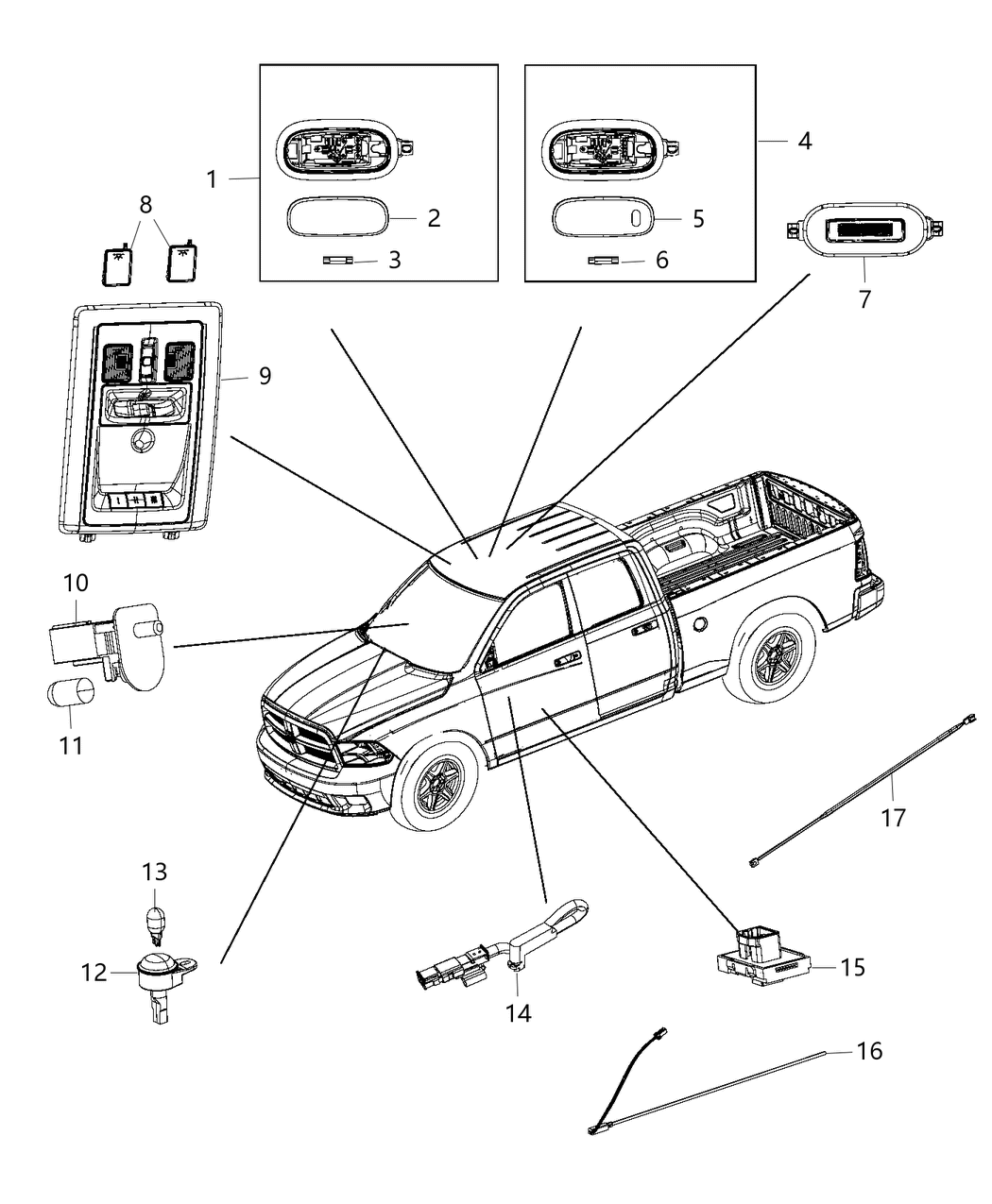 1
2
3
4
5
6
7
8
9
10
11
12
13
14
15
16
17