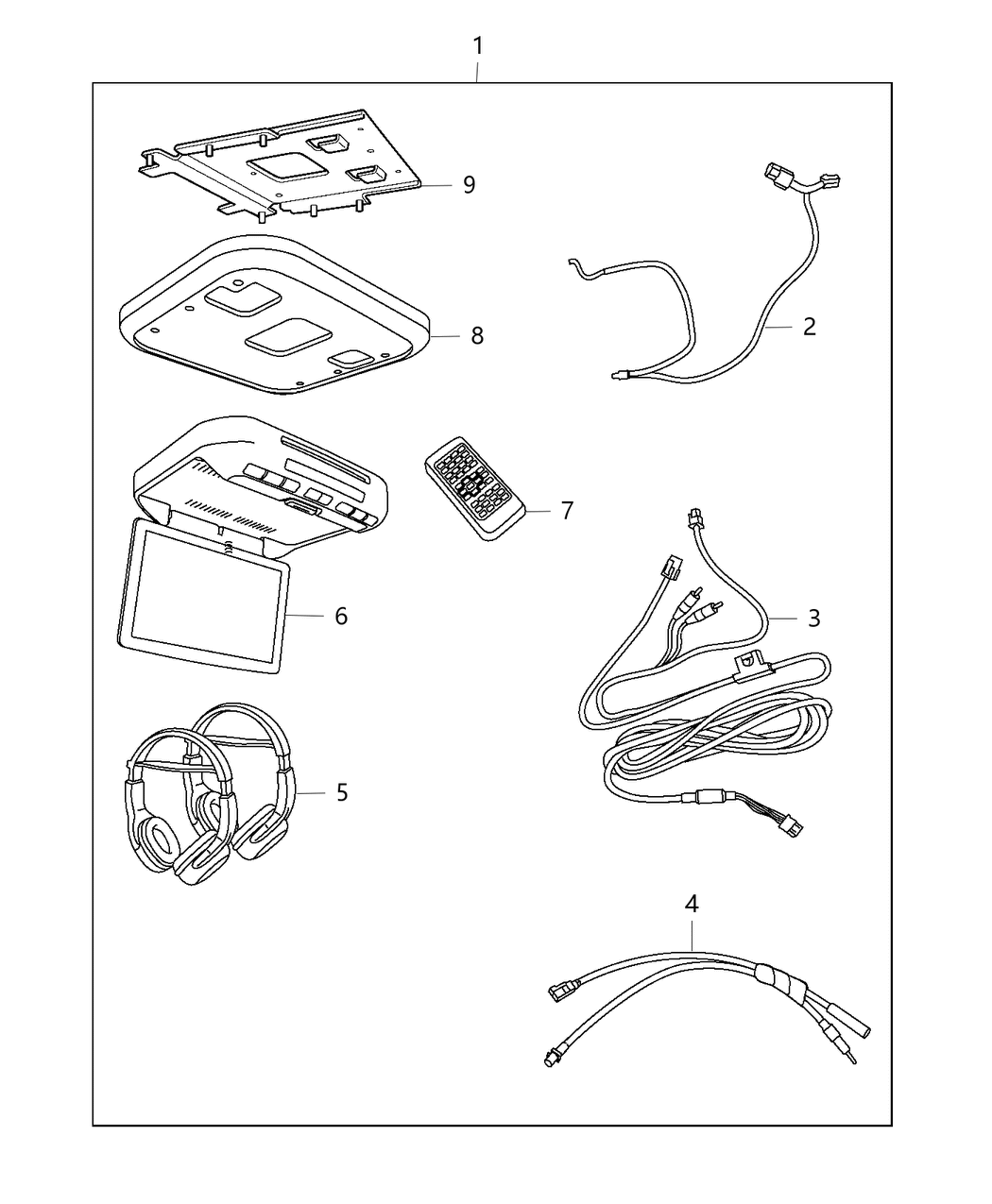 1
9
8
2
7
6
3
5
4