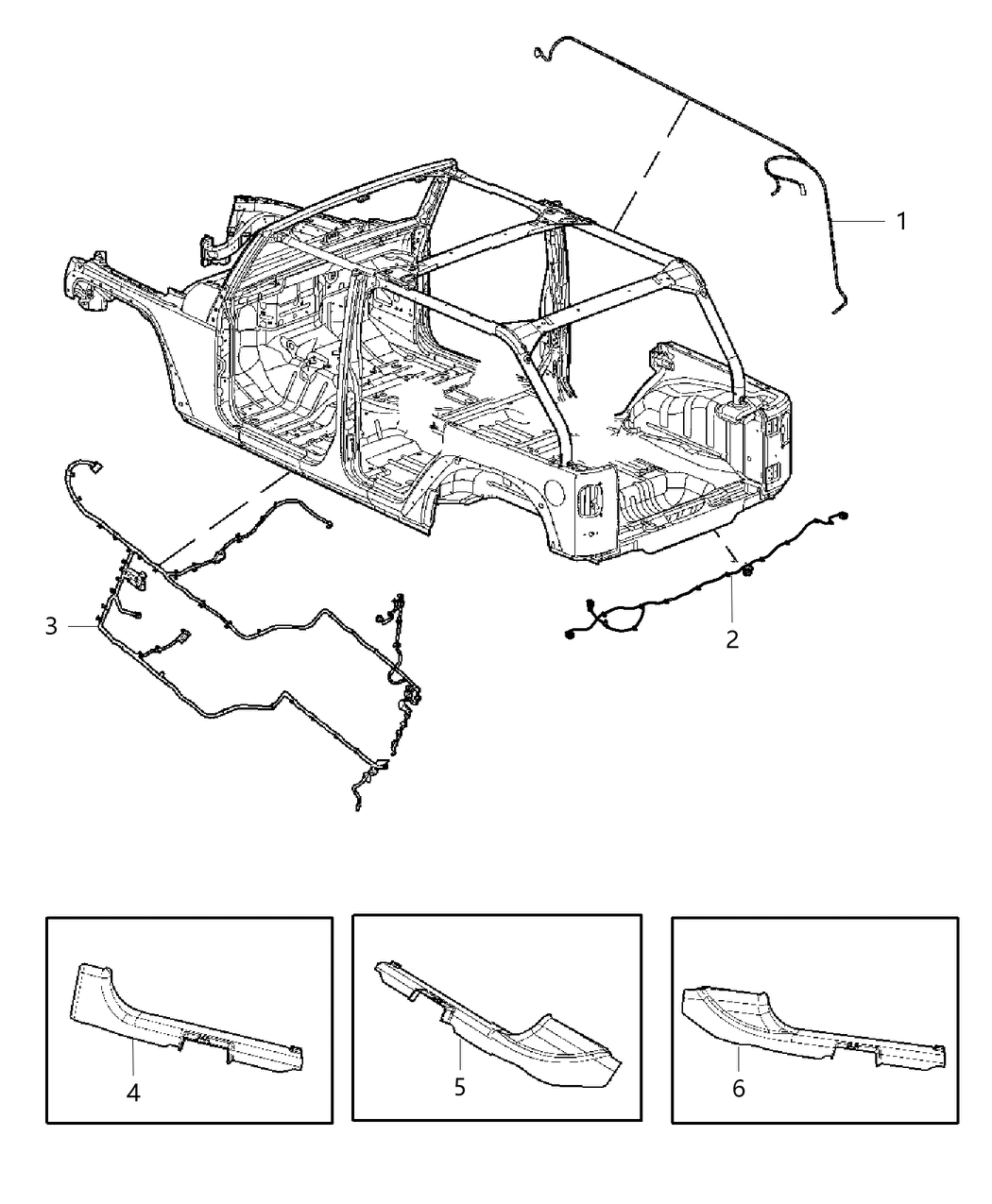 1
3
2
4
5
6