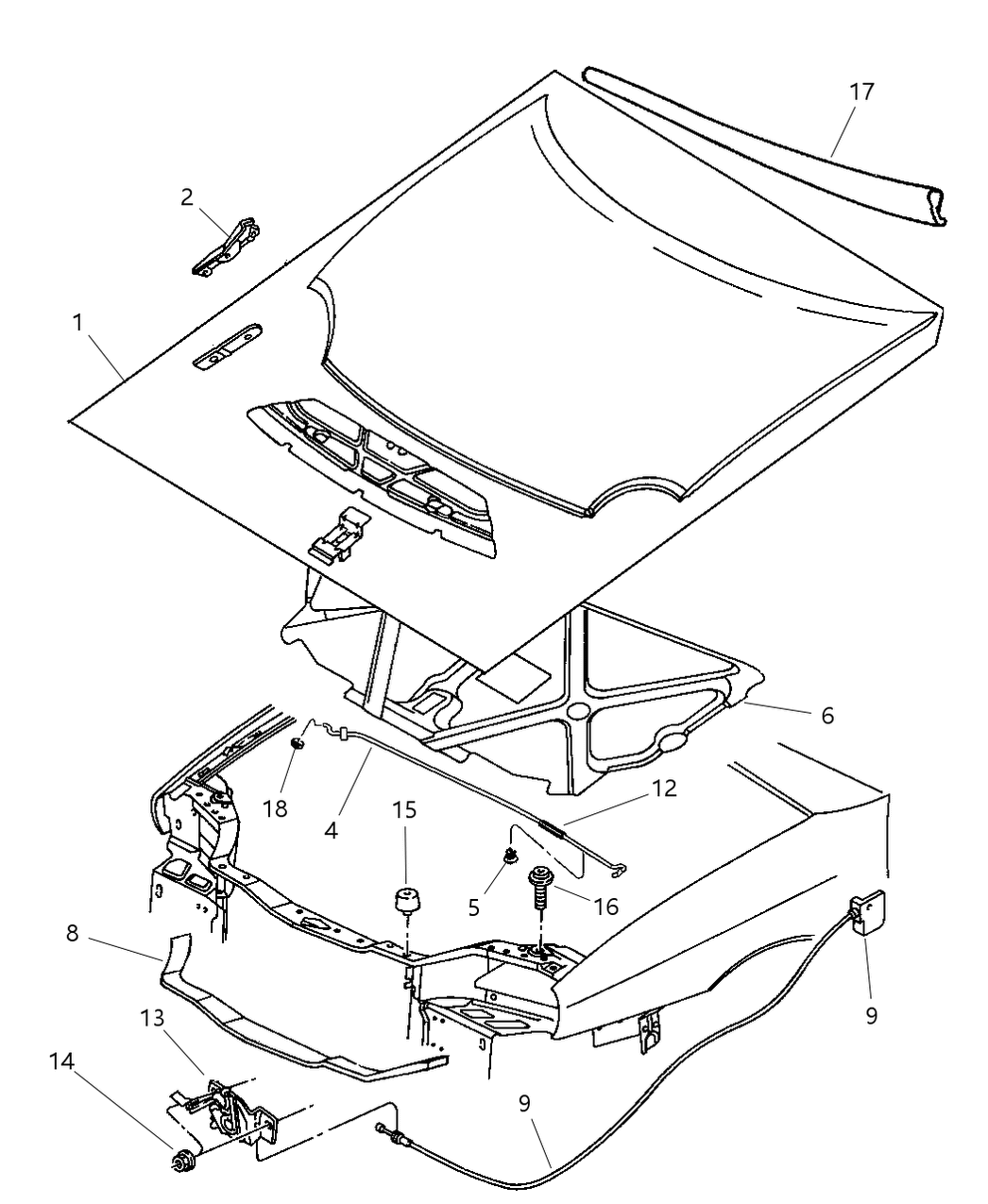 17
2
1
6
18
4
15
12
5
16
8
9
13
14
9