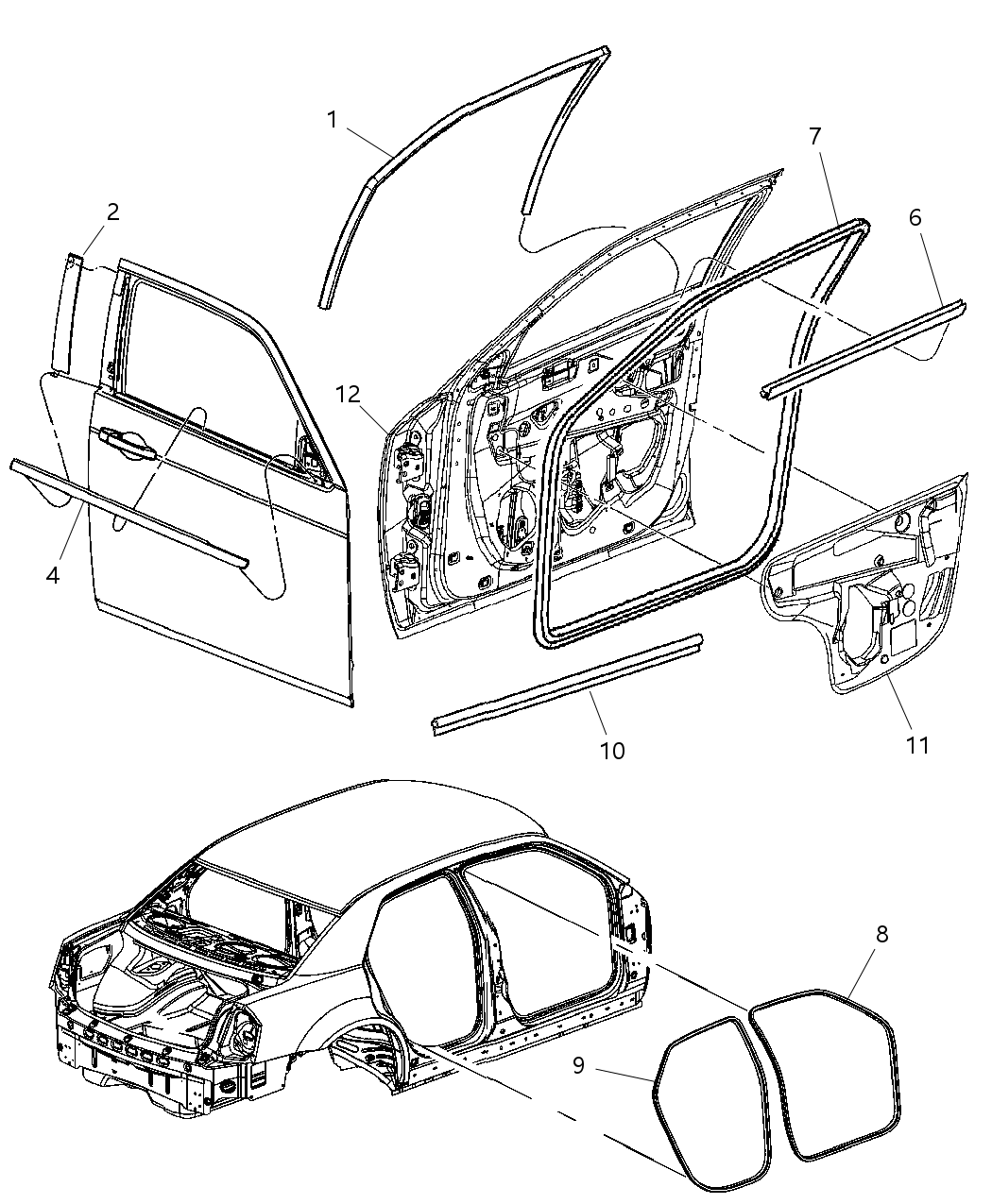 1
2
7
6
12
4
10
11
8
9