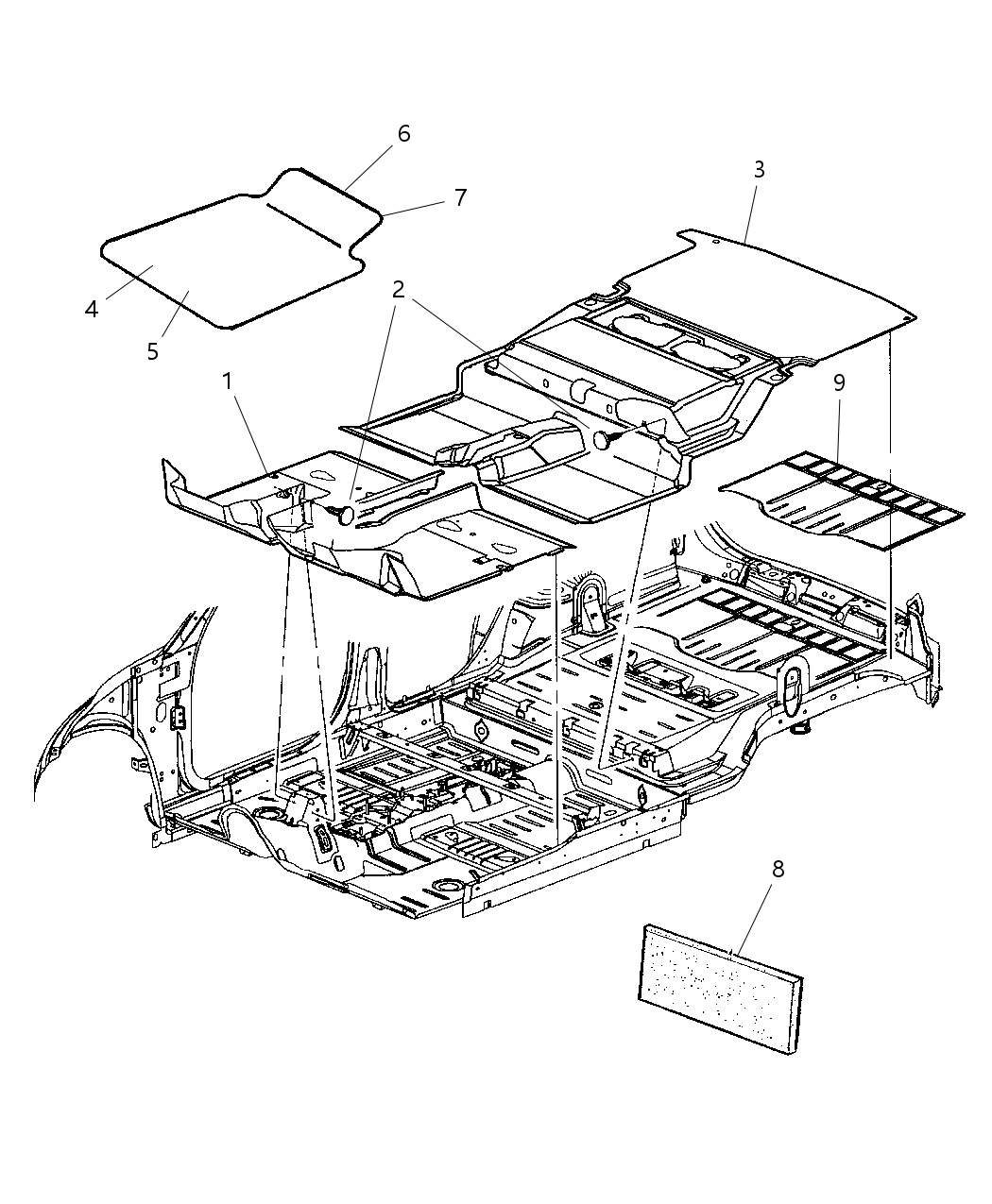 6
7
3
4
5
2
1
9
8