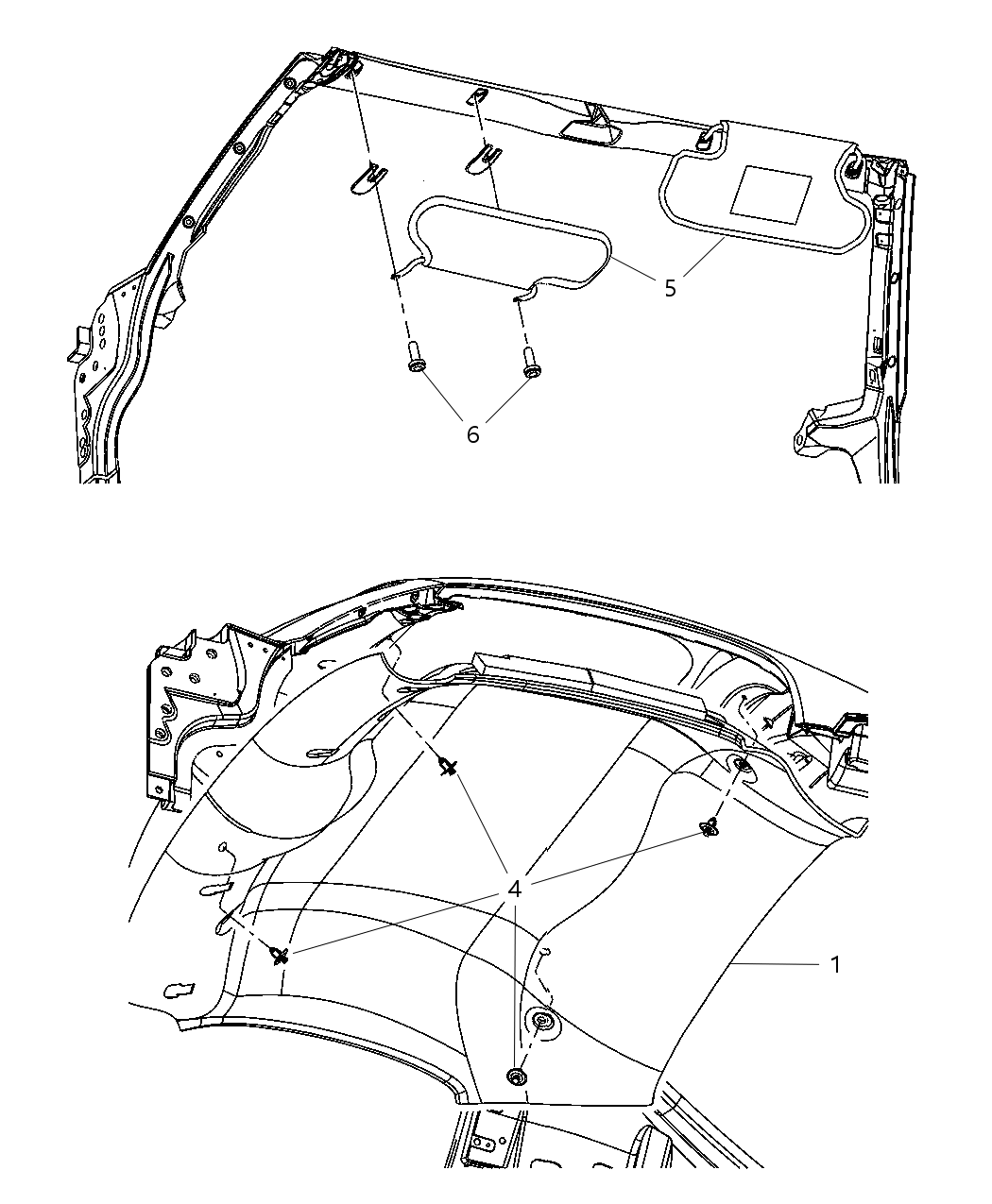 5

6

4

1