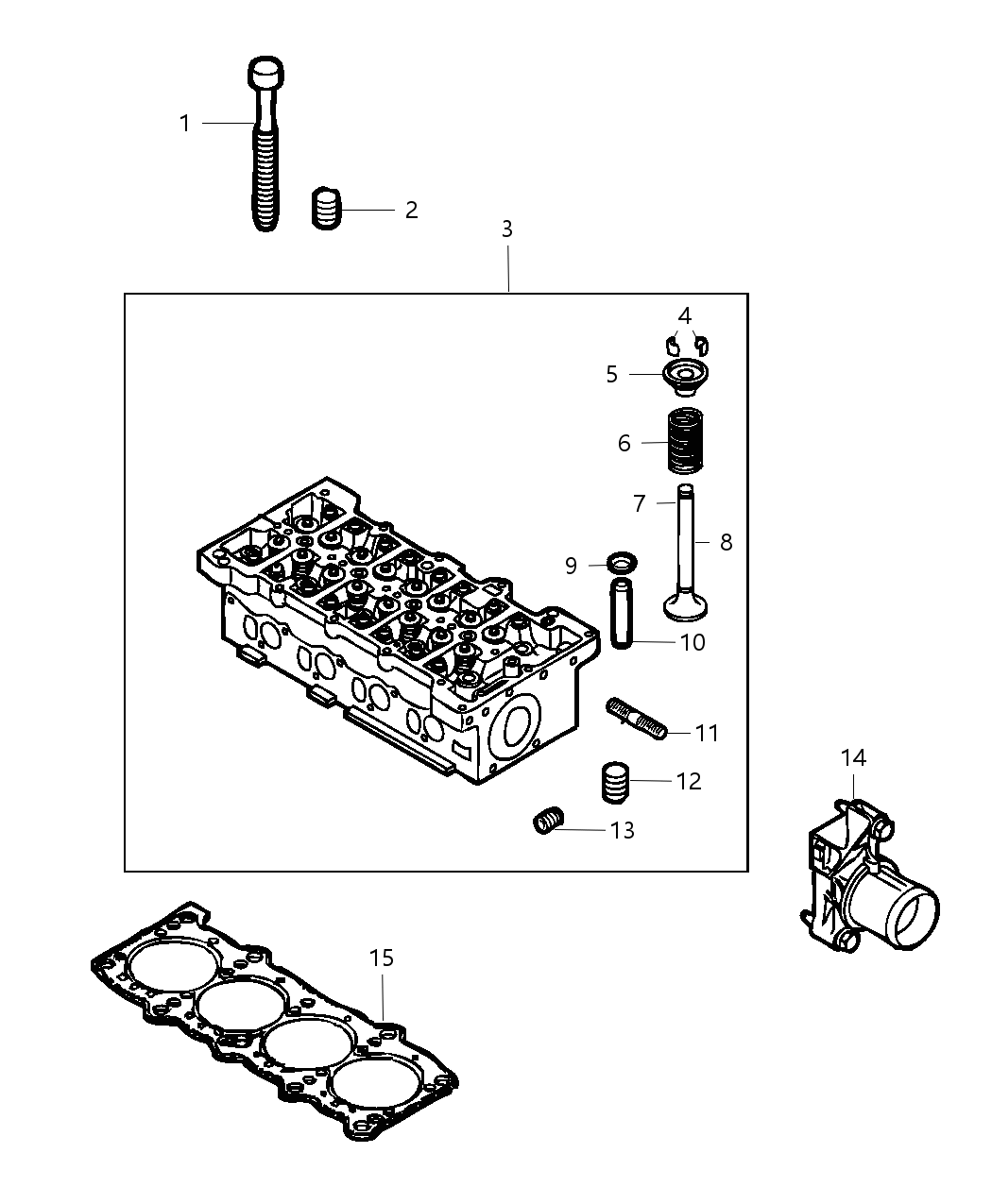 1
2
3
4
5
6
7
8
9
10
11
12
13
14
15