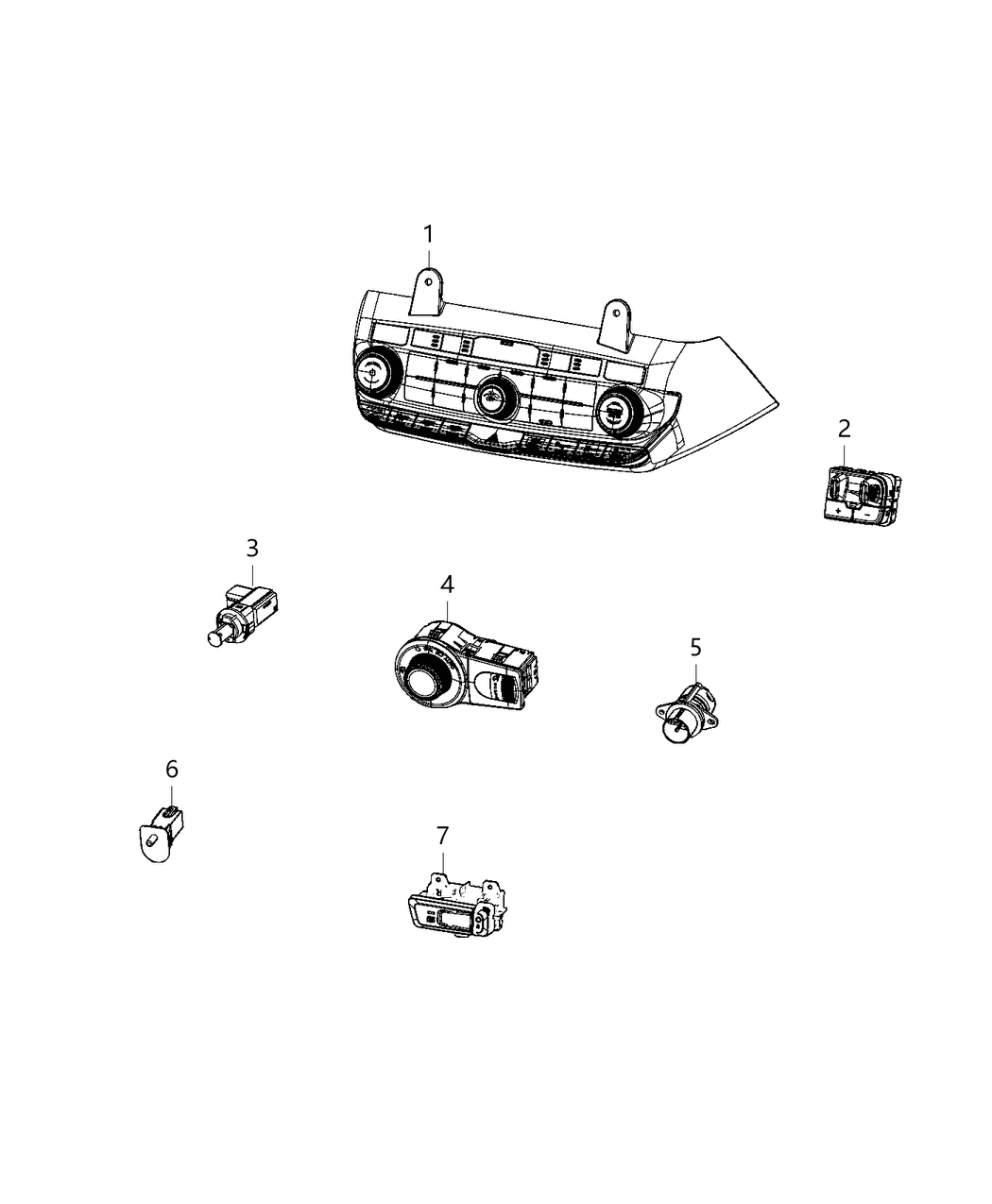 1
2
3
4
5
6
7