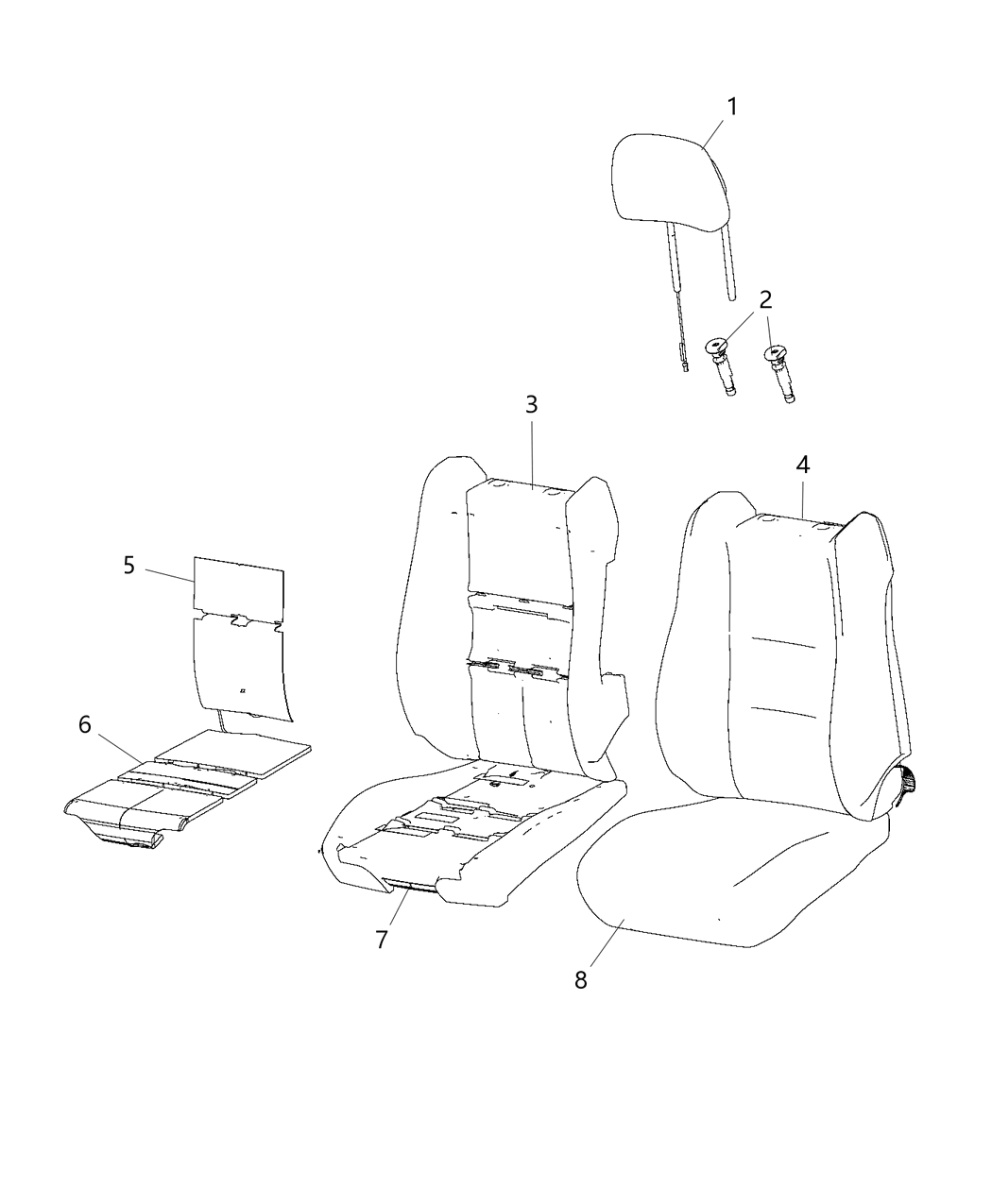 1
2
3
4
5
6
7
8