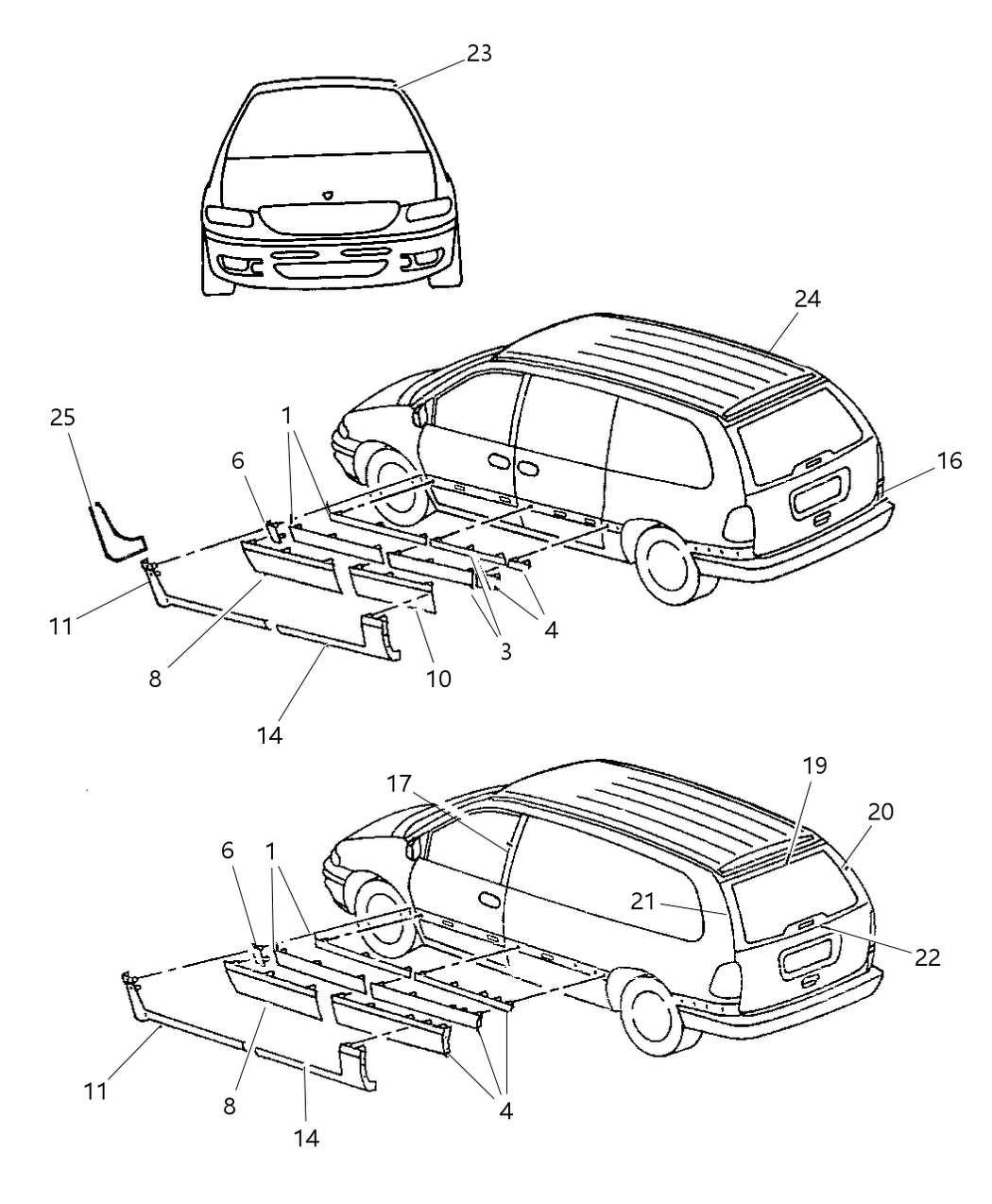 23

24

25

1

6

16

11

8

10

3

4

14

17

19

20

6

1

21

22

11

8

14

4