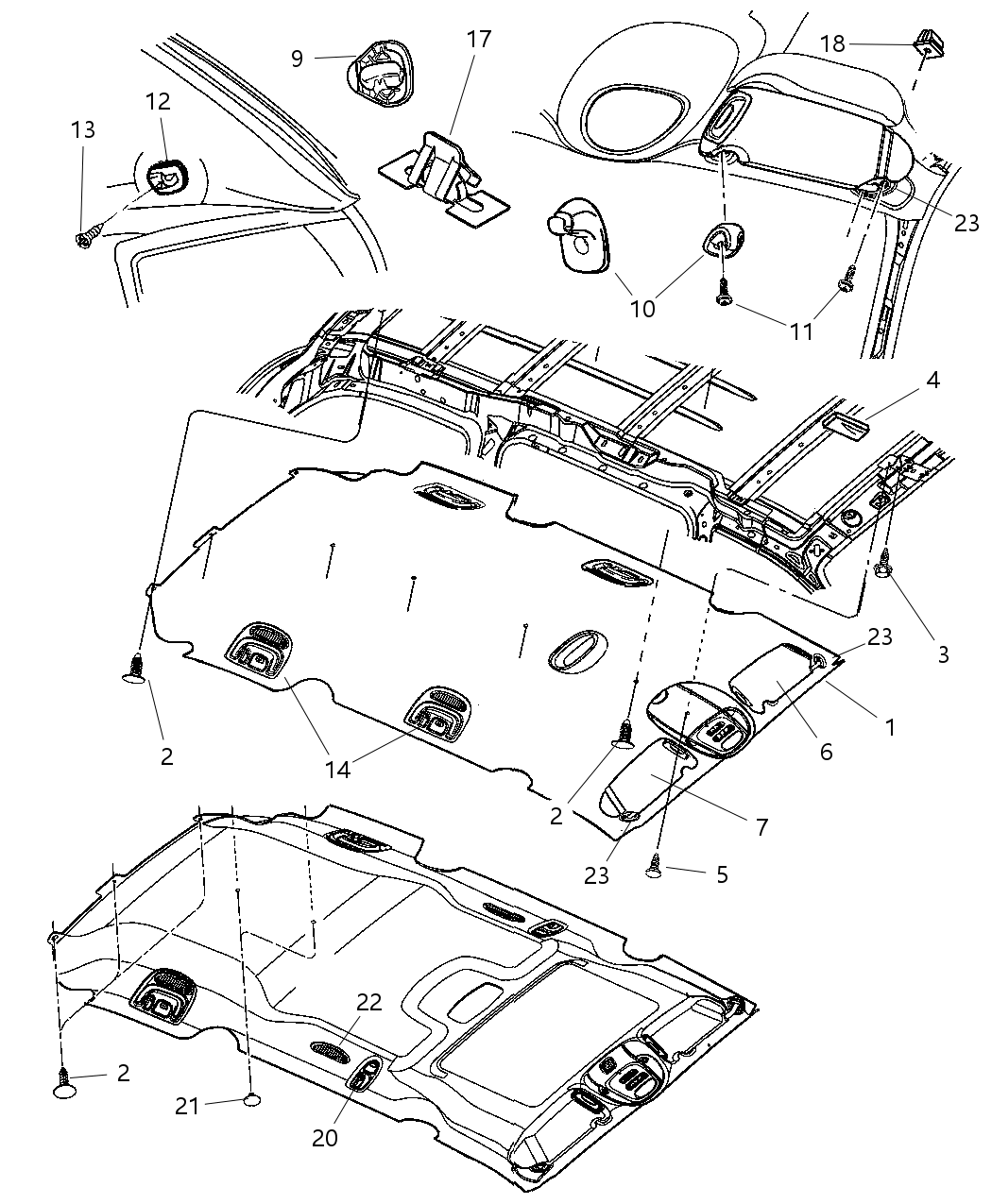 9
17
18
12
13
23
10
11
4
3
23
1
6
2
14
2
7
23
5
22
2
21
20