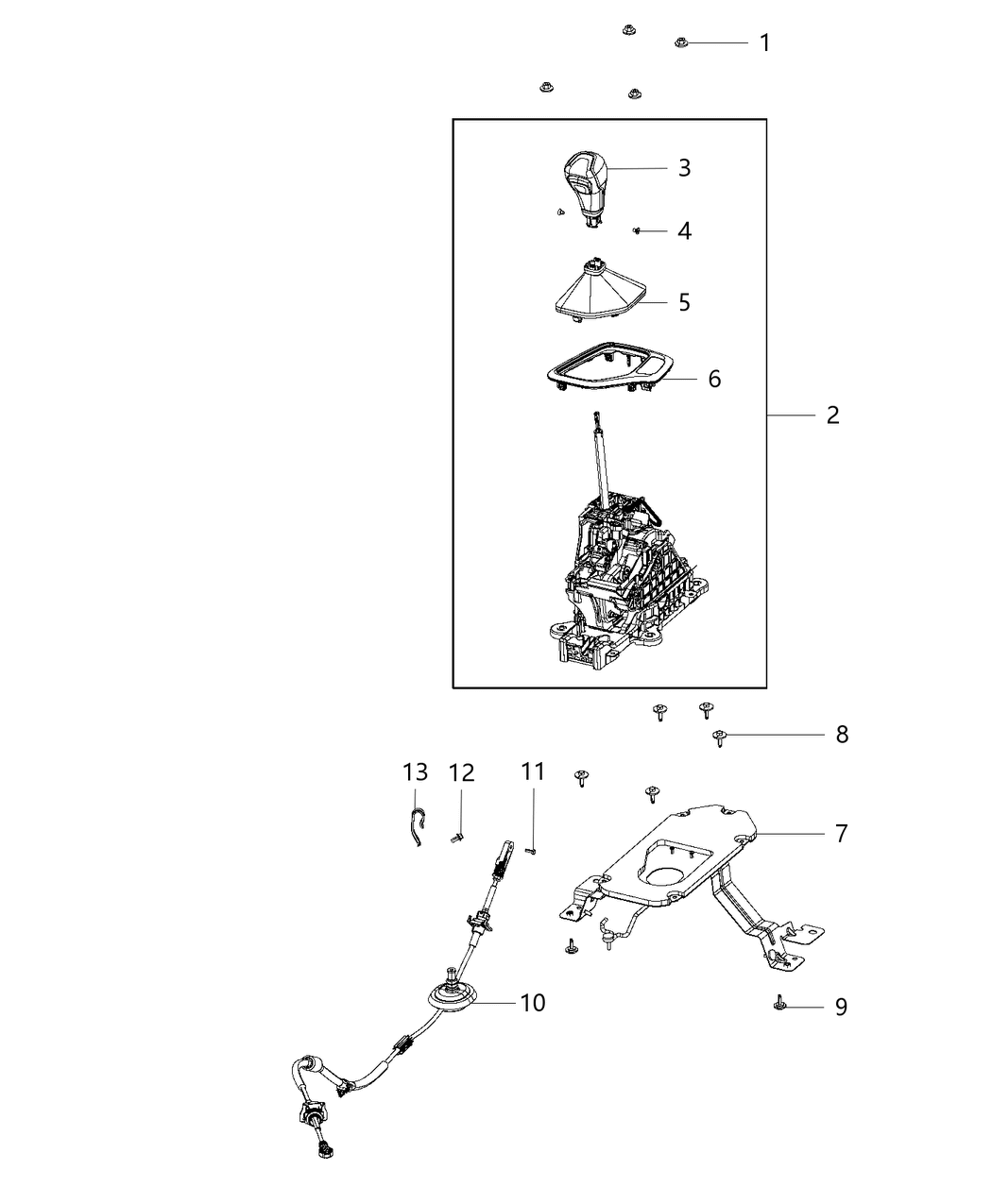 1
3
4
5
6
2
8
13
12
11
7
10
9