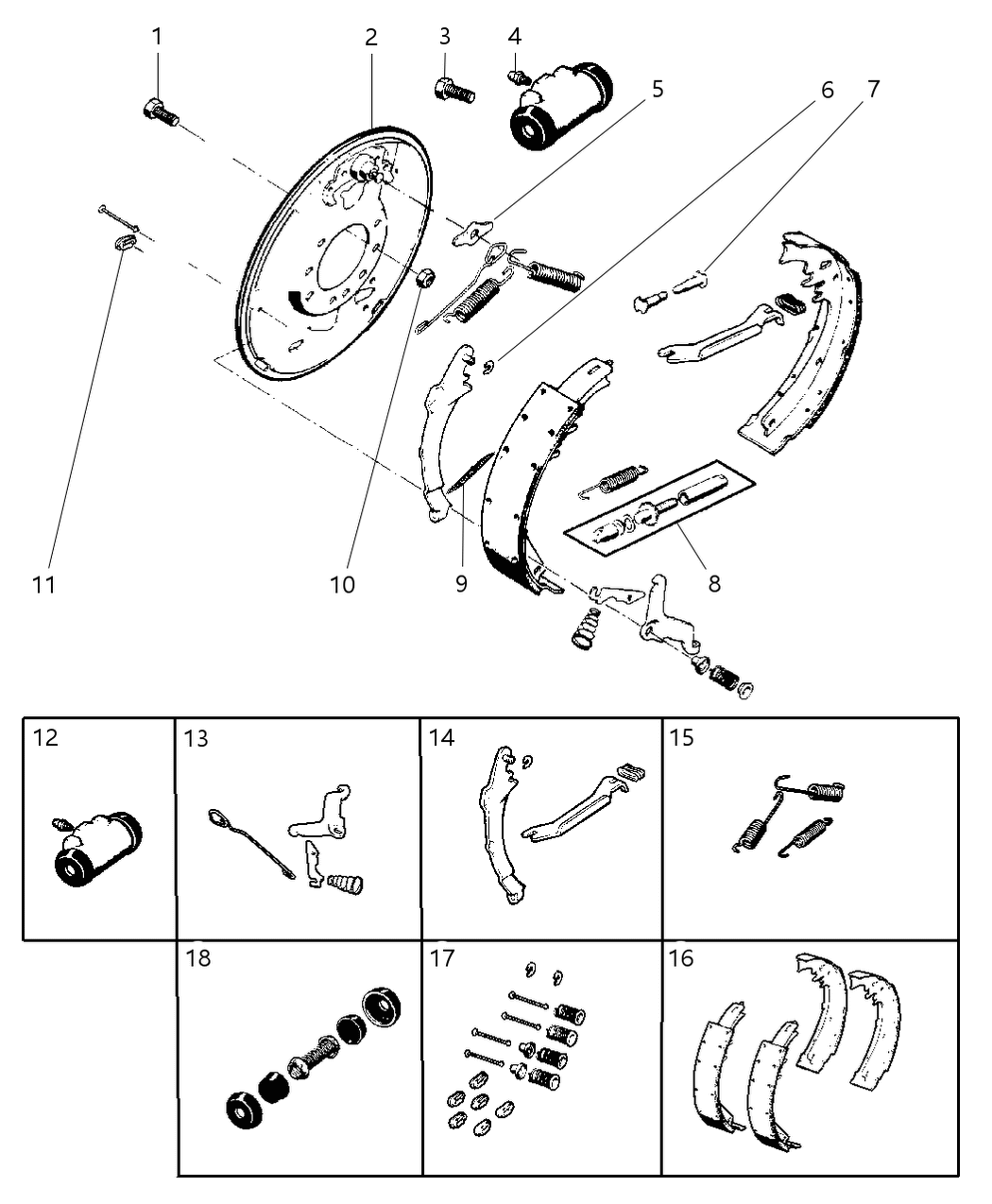 1
2
3
4
5
6
7
11
10
9
8
12
13
14
15
18
17
16