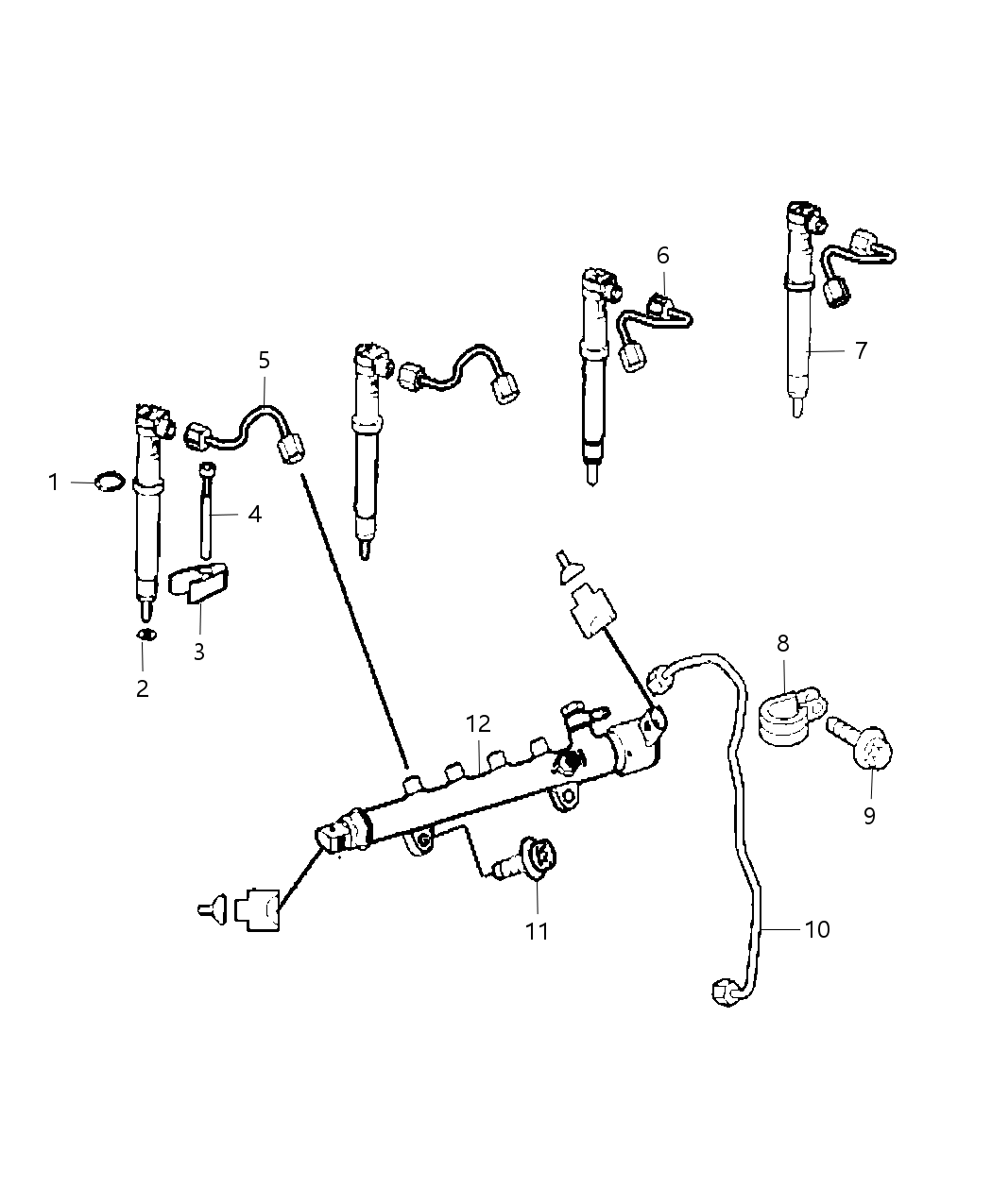 6
7
5
1
4
3
2
8
12
9
11
10