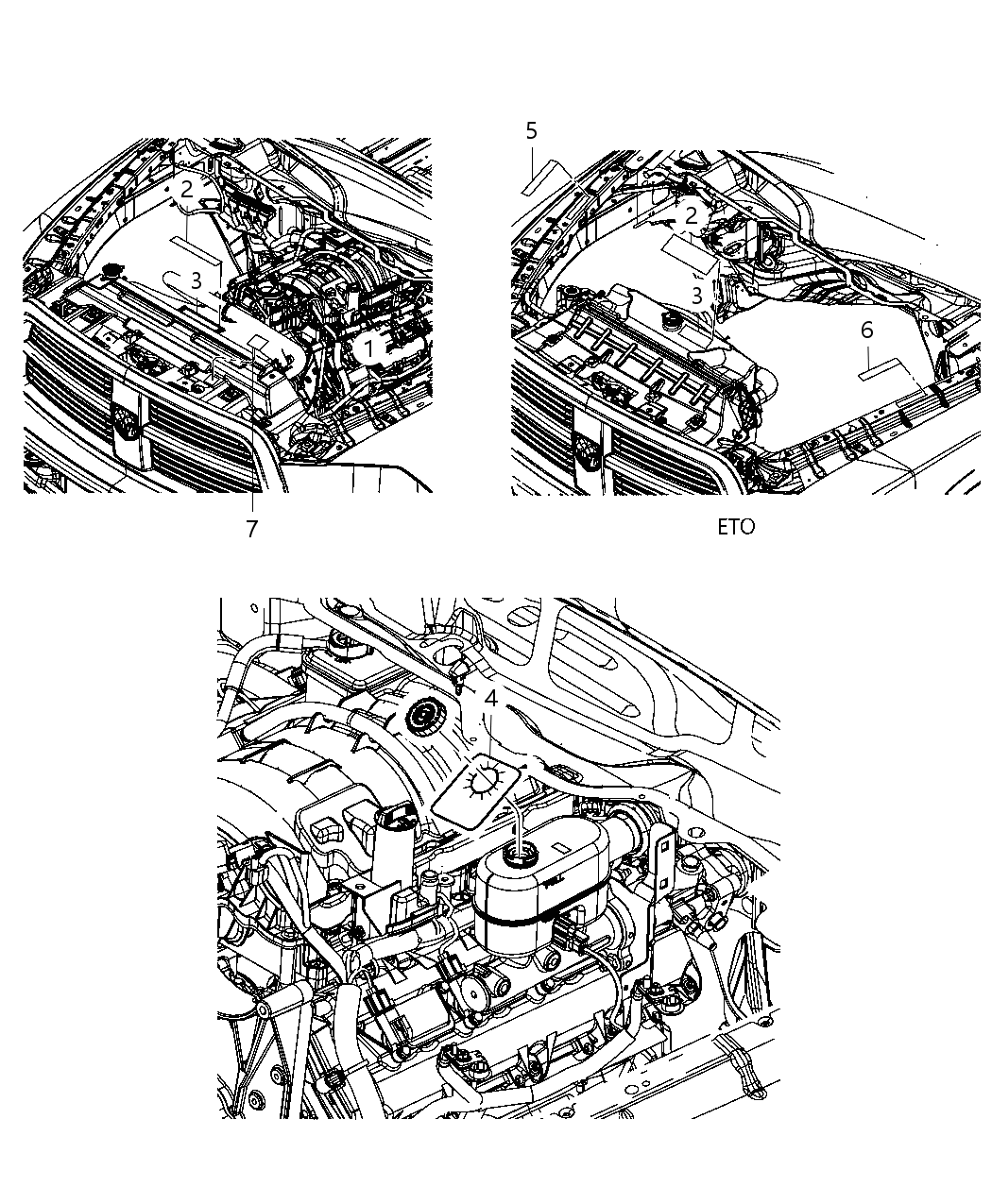 2
3
1
7
5
2
3
6
ETO
4