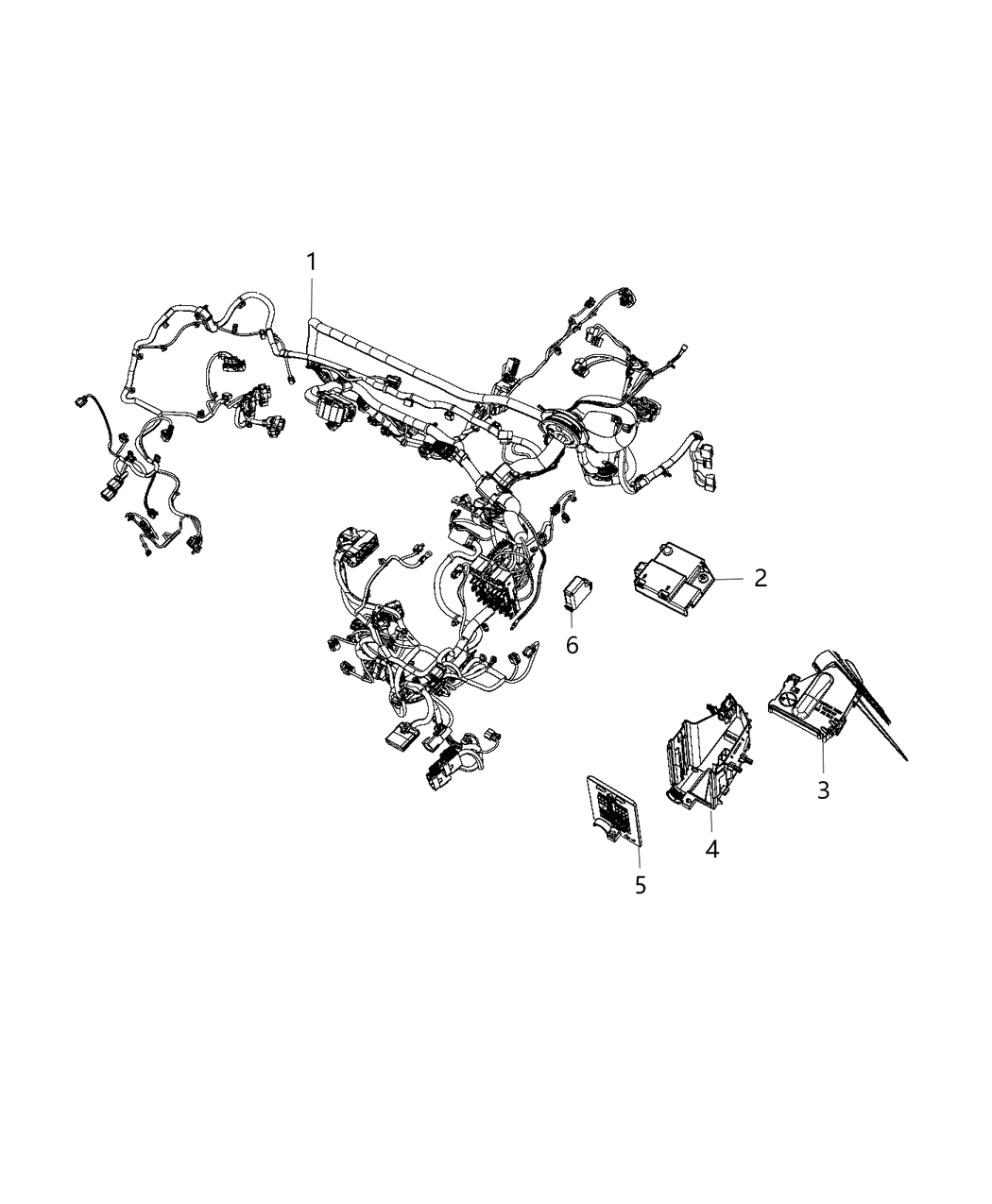 1
2
6
3
4
5