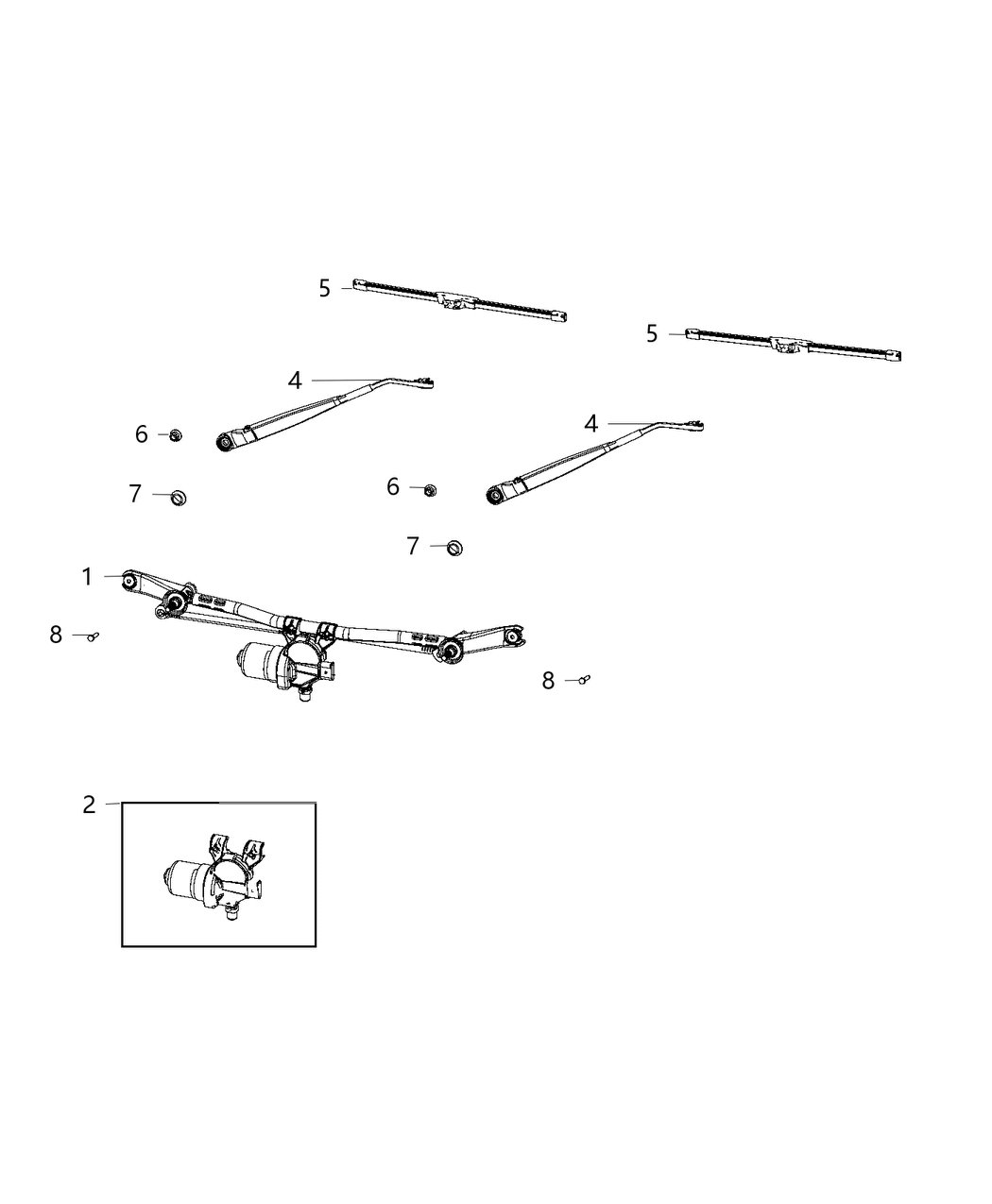 5
5
4
4
6
6
7
7
1
8
8
2