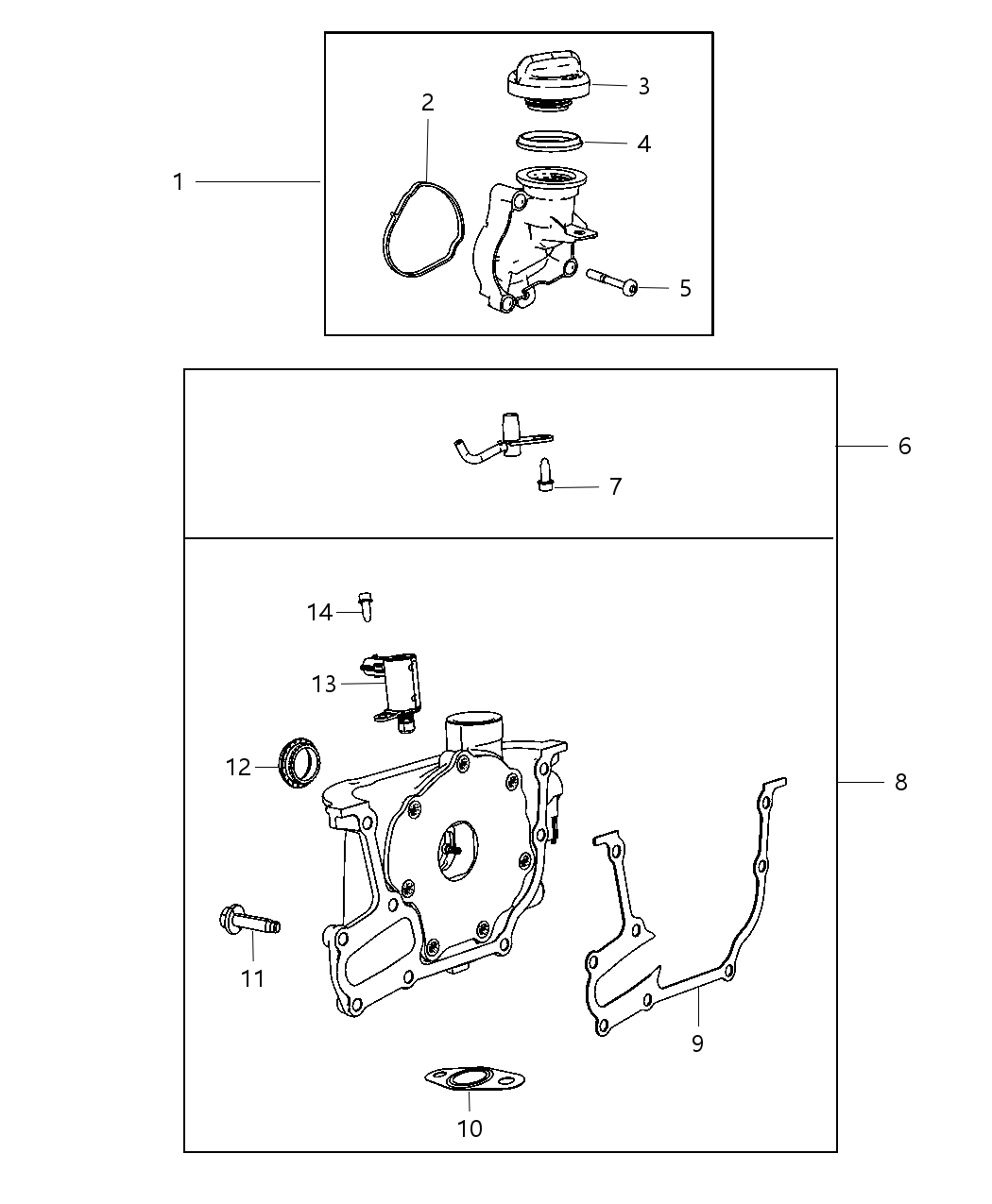 1
2
3
4
5
6
7
14
13
12
8
11
9
10