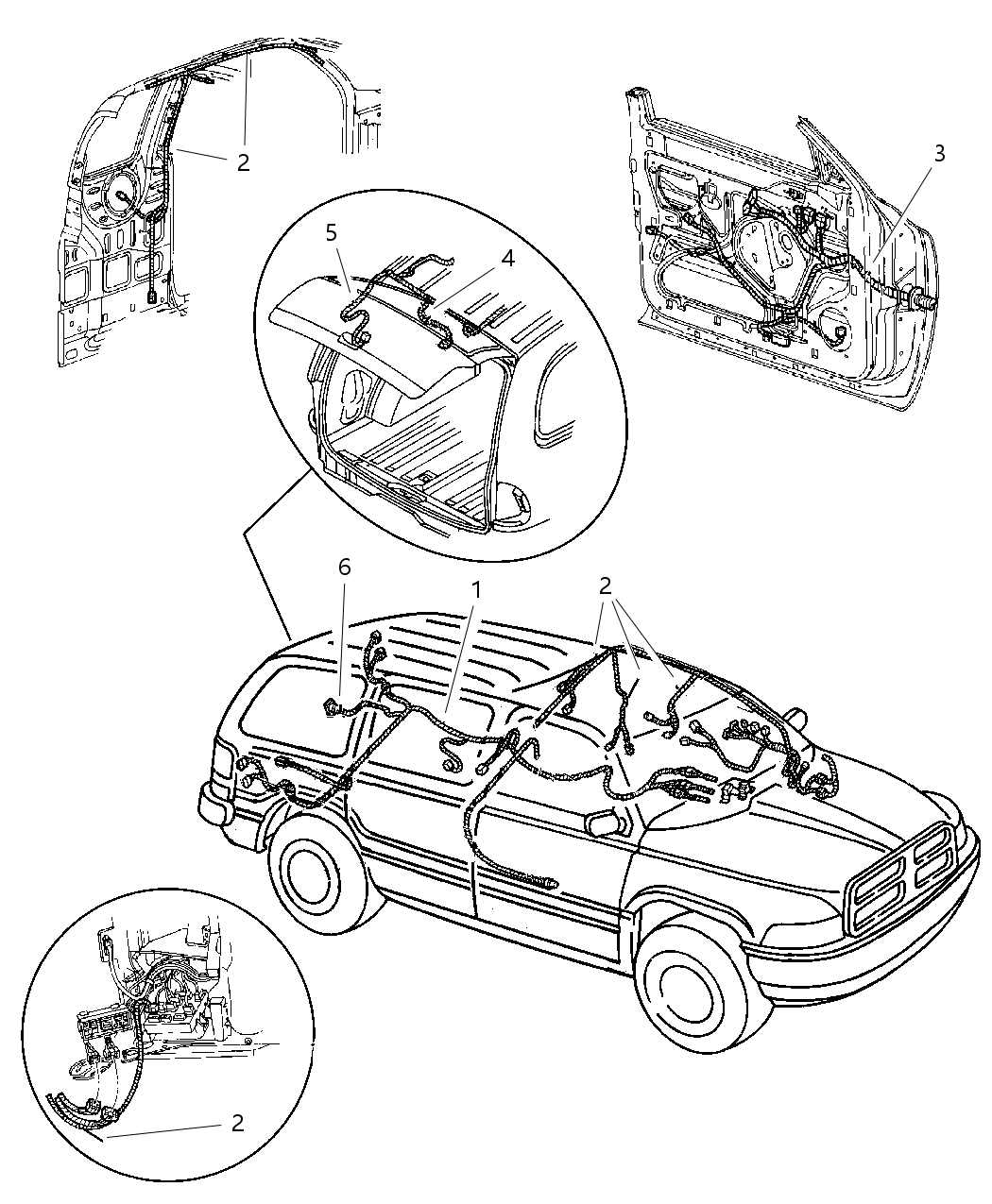 2
3
5
4
6
1
2
2