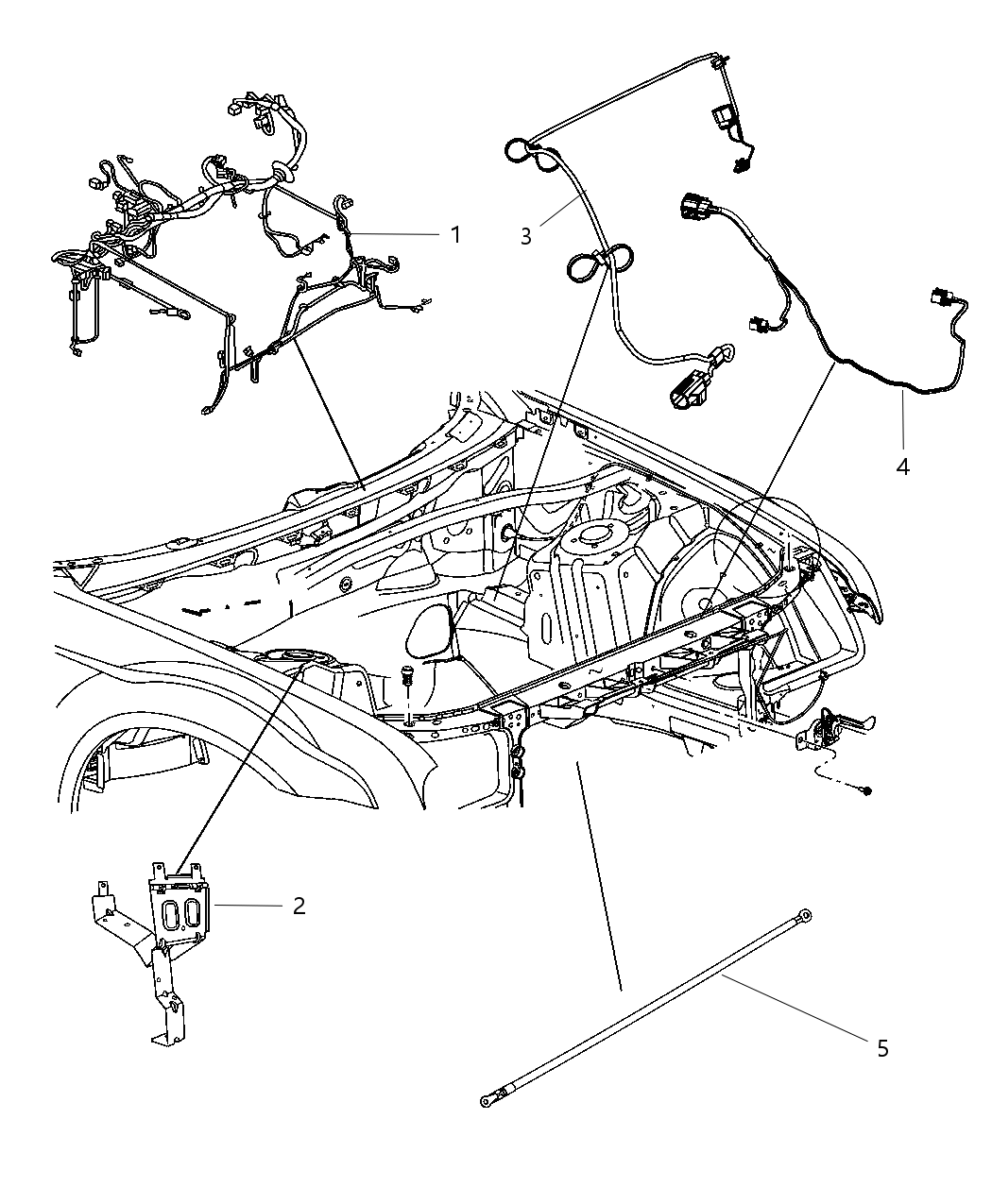 1
3
4
2
5